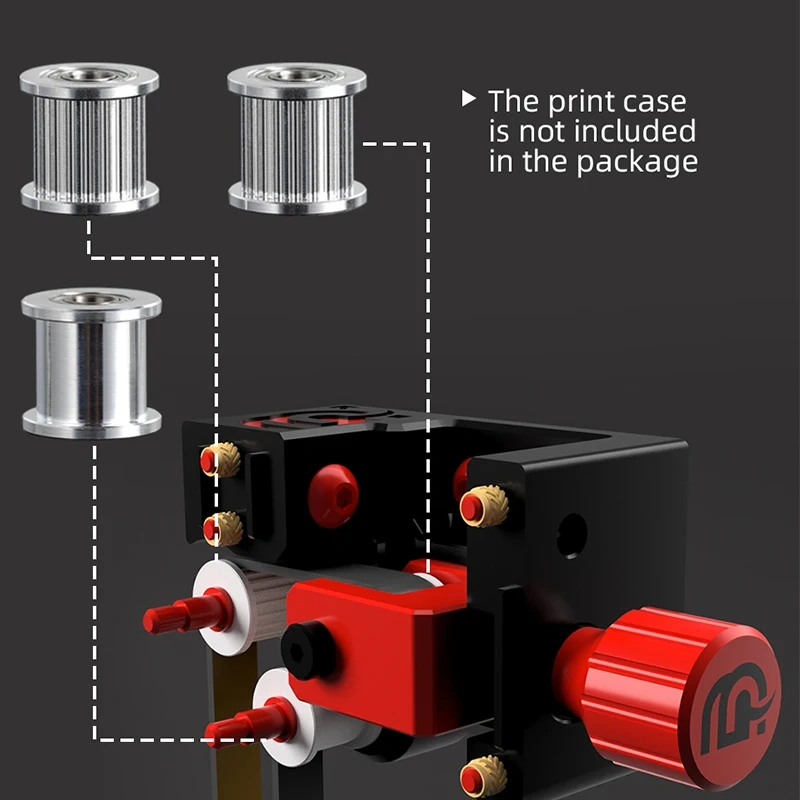 The print case is not included in the package