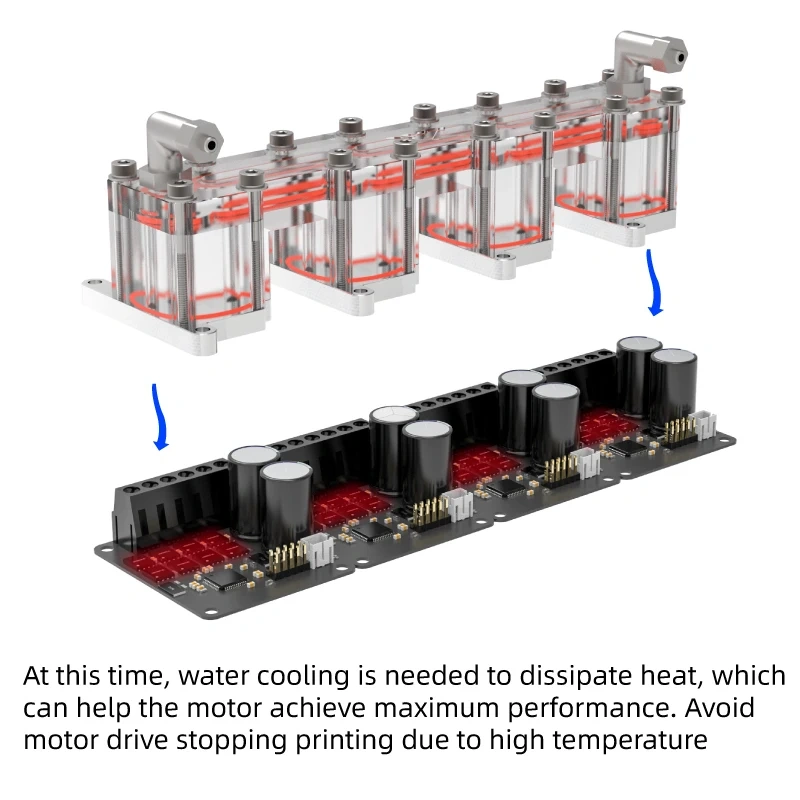 At this time, water cooling is needed to dissipate heat, which can help the motor achieve maximum performance. Avoid motor drive stopping printing due to high temperature