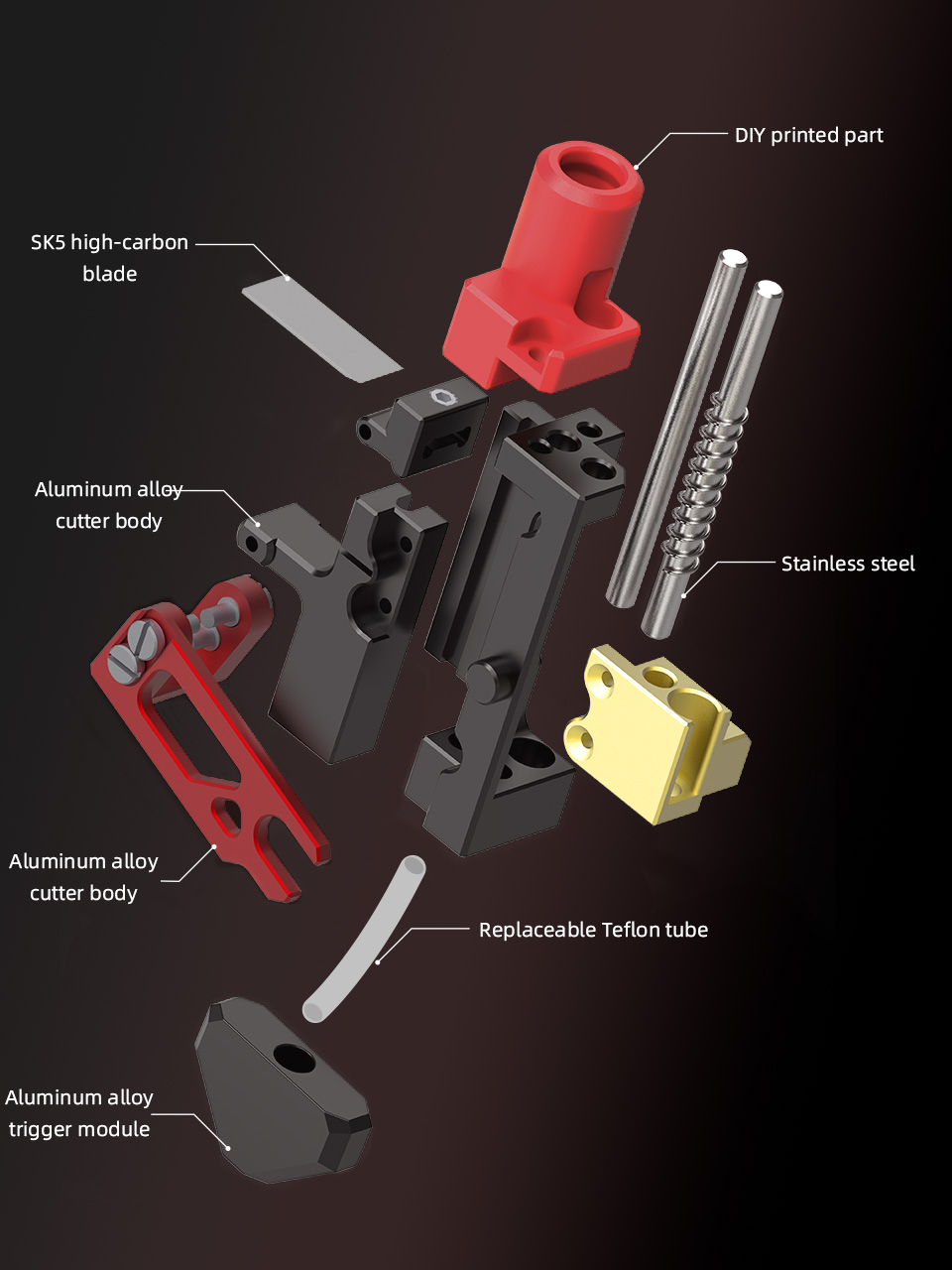 DIY printed part

SK5 high-carbon blade

Aluminum alloy cutter body

Stainless steel

Aluminum alloy cutter body

Replaceable Teflon tube

Aluminum alloy trigger module