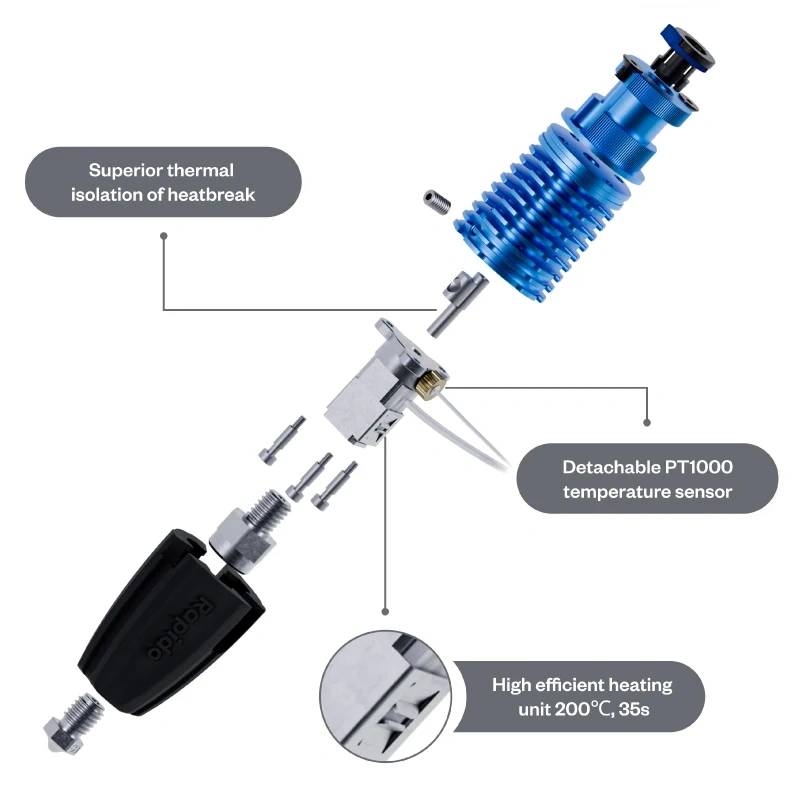 Superior thermal isolation of heatbreak

Detachable PT1000 temperature sensor

Rapido

High efficient heating unit 200°C, 35s