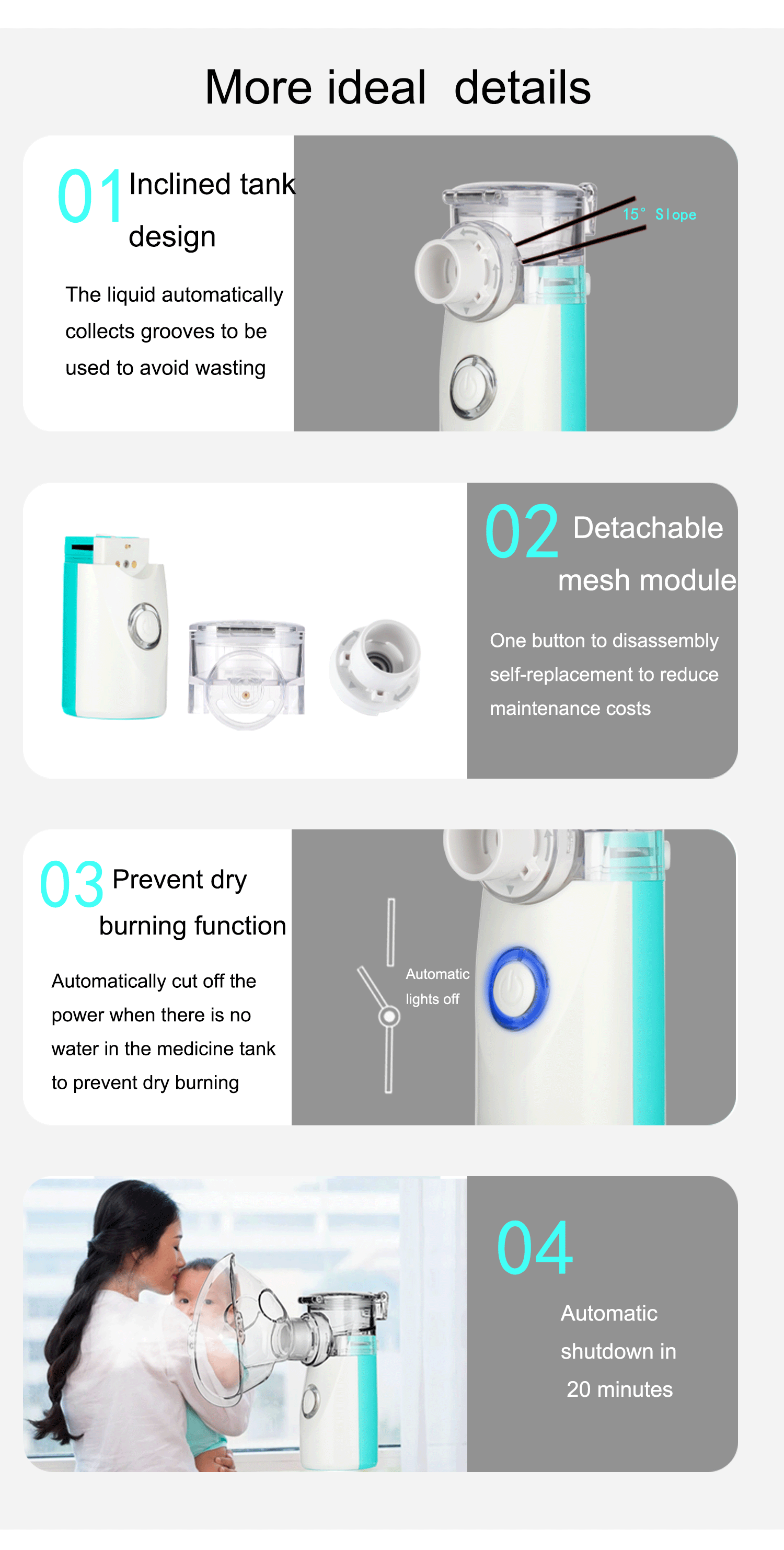 More ideal details

01 Inclined tank design

The liquid automatically collects grooves to be used to avoid wasting

15° Slope

02 Detachable mesh module

One button to disassembly self-replacement to reduce maintenance costs

03 Prevent dry burning function

Automatically cut off the power when there is no water in the medicine tank to prevent dry burning

Automatic lights off

04

Automatic shutdown in 20 minutes