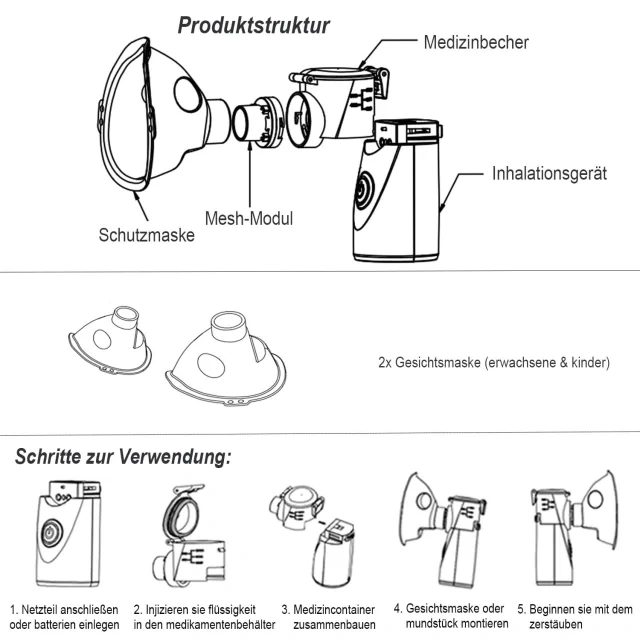 Produktstruktur

Medizinbecher

Inhalationsgerät

Mesh-Modul

Schutzmaske

2x Gesichtsmaske (erwachsene & kinder)

Schritte zur Verwendung:

1. Netzteil anschließen oder batterien einlegen

2. Injizieren sie flüssigkeit in den medikamentenbehälter

3. Medizincontainer zusammenbauen

4. Gesichtsmaske oder mundstück montieren

5. Beginnen sie mit dem zerstäuben