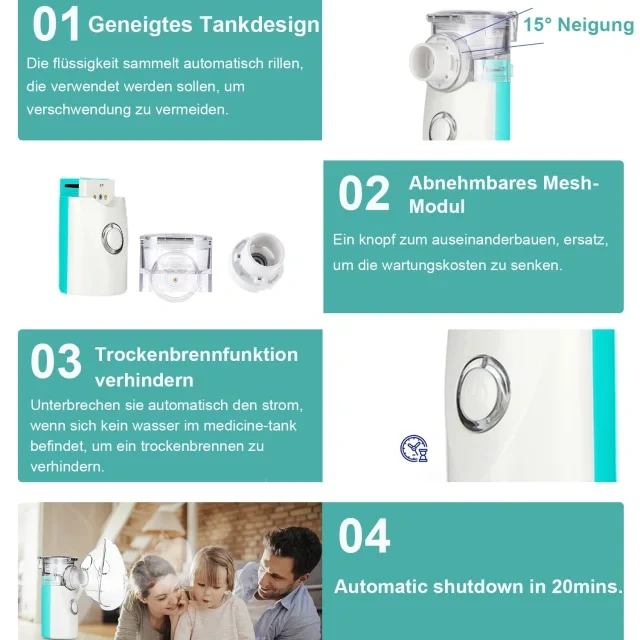 01 Geneigtes Tankdesign

Die flüssigkeit sammelt automatisch rillen, die verwendet werden sollen, um verschwendung zu vermeiden.

15° Neigung

02 Abnehmbares Mesh-Modul

Ein knopf zum auseinanderbauen, ersatz, um die wartungskosten zu senken.

03 Trockenbrennfunktion verhindern

Unterbrechen sie automatisch den strom, wenn sich kein wasser im medicine-tank befindet, um ein trockenbrennen zu verhindern.

04

Automatic shutdown in 20mins.