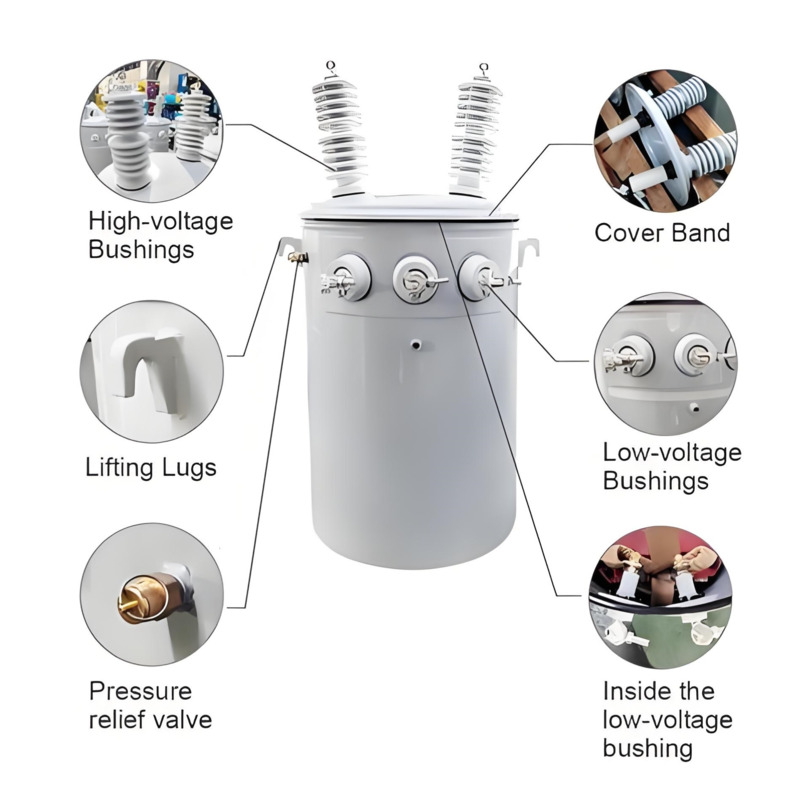 High-voltage Bushings

Lifting Lugs

Pressure relief valve

Cover Band

Low-voltage Bushings

Inside the low-voltage bushing