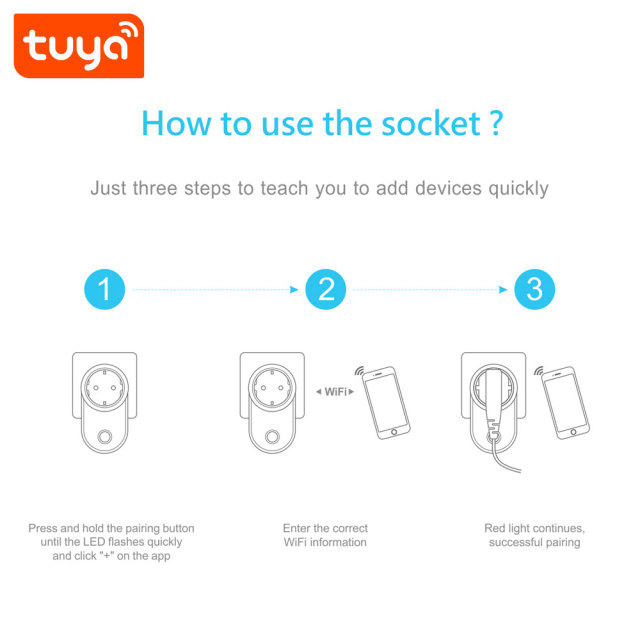 tuya

How to use the socket ?

Just three steps to teach you to add devices quickly

1

2

3

WiFi

Press and hold the pairing button until the LED flashes quickly and click "+" on the app

Enter the correct WiFi information

Red light continues, successful pairing