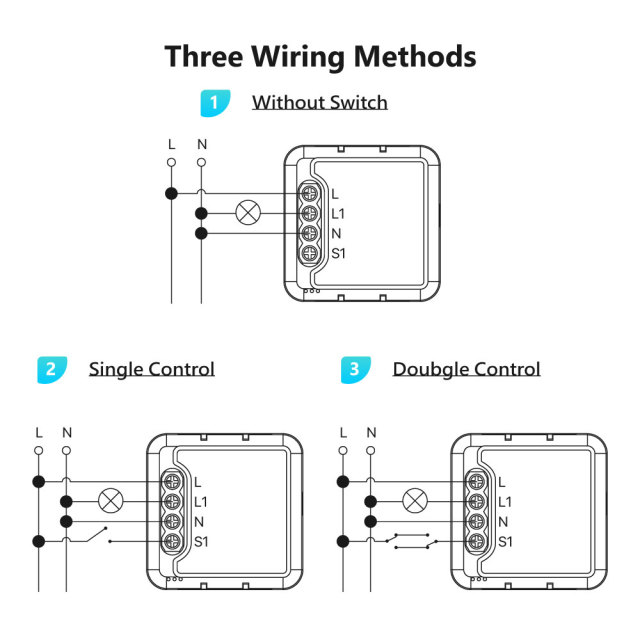 Three Wiring Methods

1 Without Switch

L N

L
L1
N
S1

2 Single Control

L N

L
L1
N
S1

3 Doubgle Control

L N

L
L1
N
S1