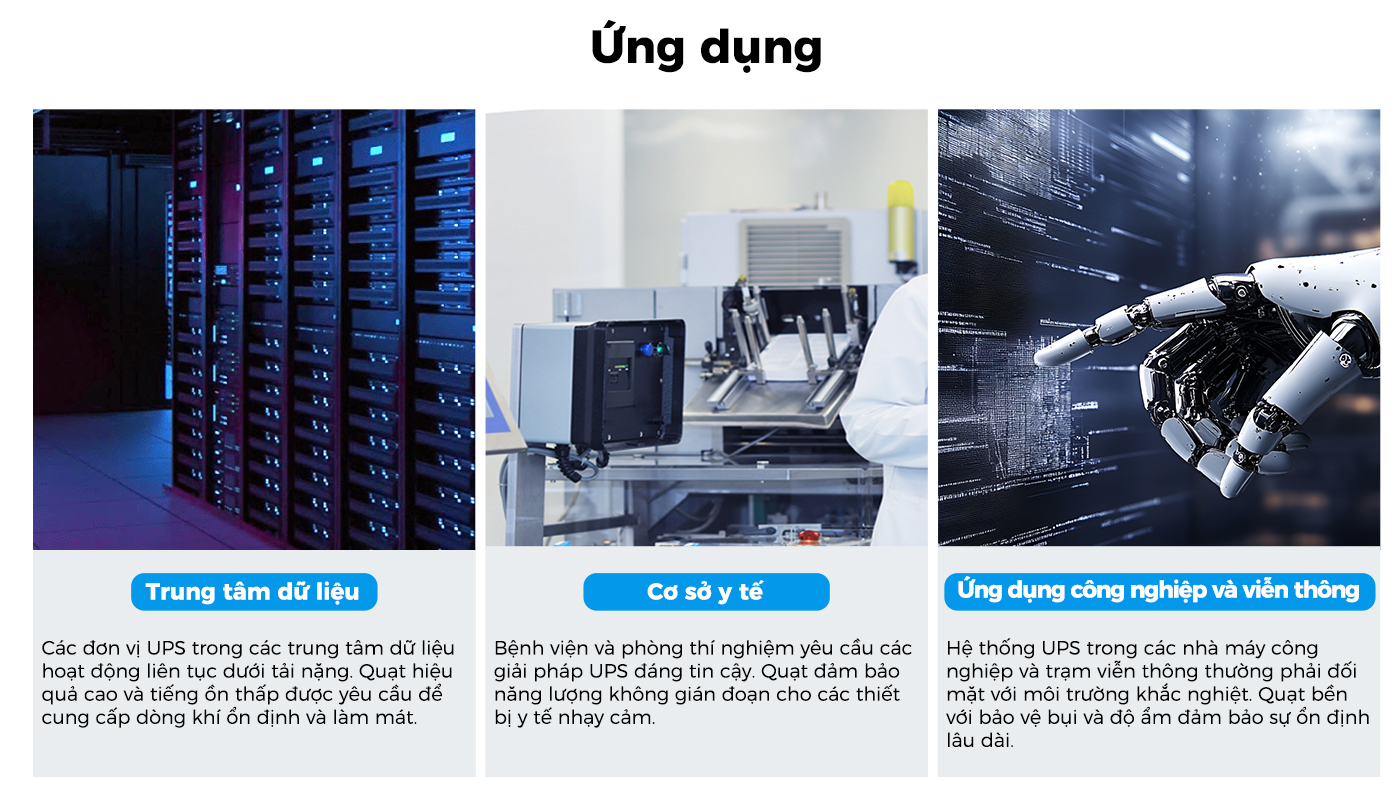 Ứng dụng

Trung tâm dữ liệu

Các đơn vị UPS trong các trung tâm dữ liệu hoạt động liên tục dưới tải nặng. Quạt hiệu quả cao và tiếng ồn thấp được yêu cầu để cung cấp dòng khí ổn định và làm mát.

Cơ sở y tế

Bệnh viện và phòng thí nghiệm yêu cầu các giải pháp UPS đáng tin cậy. Quạt đảm bảo năng lượng không gián đoạn cho các thiết bị y tế nhạy cảm.

Ứng dụng công nghiệp và viễn thông

Hệ thống UPS trong các nhà máy công nghiệp và trạm viễn thông thường phải đối mặt với môi trường khắc nghiệt. Quạt bền với bảo vệ bụi và độ ẩm đảm bảo sự ổn định lâu dài.