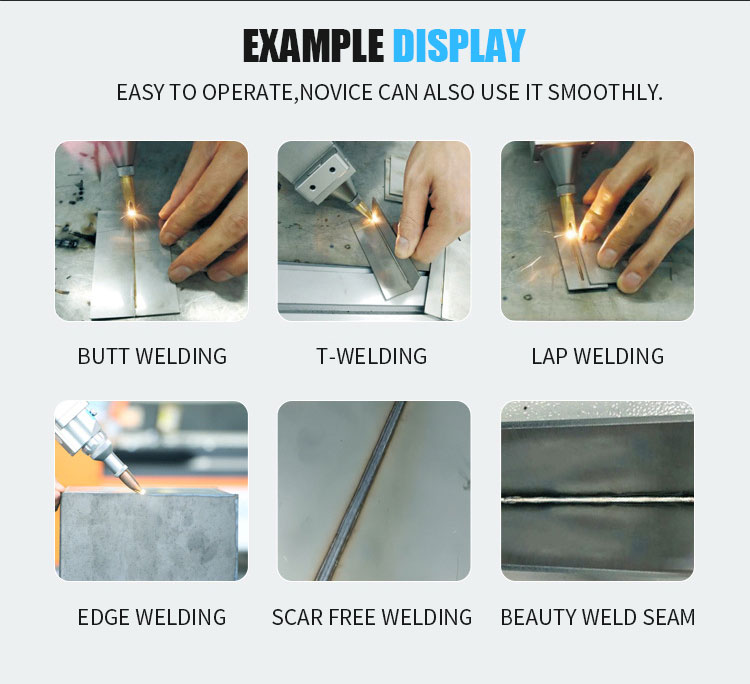 EXAMPLE DISPLAY

EASY TO OPERATE,NOVICE CAN ALSO USE IT SMOOTHLY.

BUTT WELDING

T-WELDING

LAP WELDING

EDGE WELDING

SCAR FREE WELDING

BEAUTY WELD SEAM