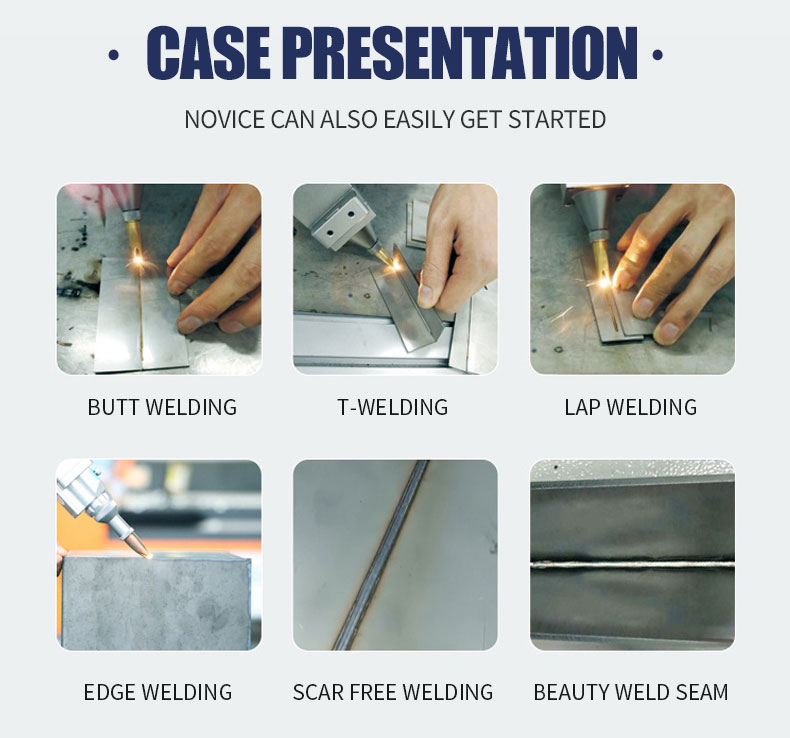 · CASE PRESENTATION ·

NOVICE CAN ALSO EASILY GET STARTED

BUTT WELDING

T-WELDING

LAP WELDING

EDGE WELDING

SCAR FREE WELDING

BEAUTY WELD SEAM