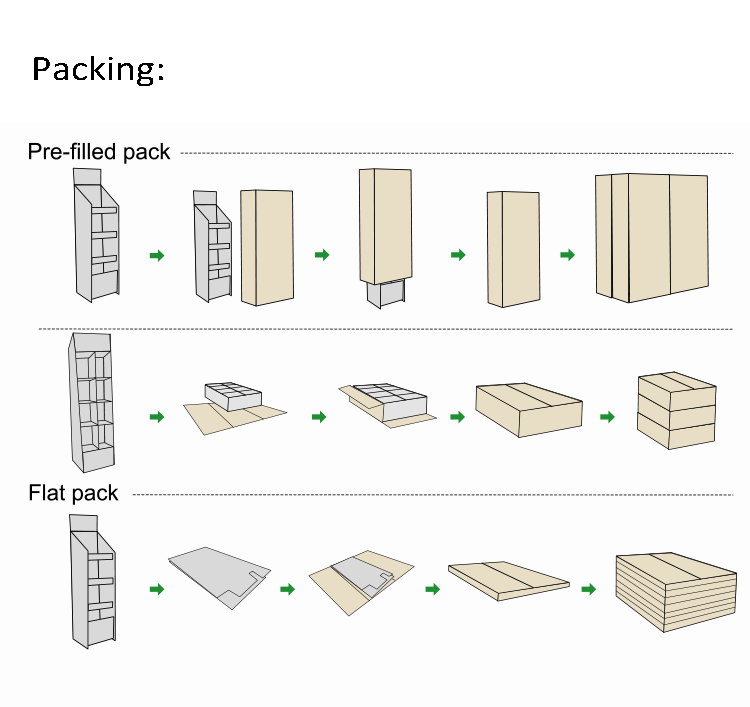 Packing:

Pre-filled pack

Flat pack