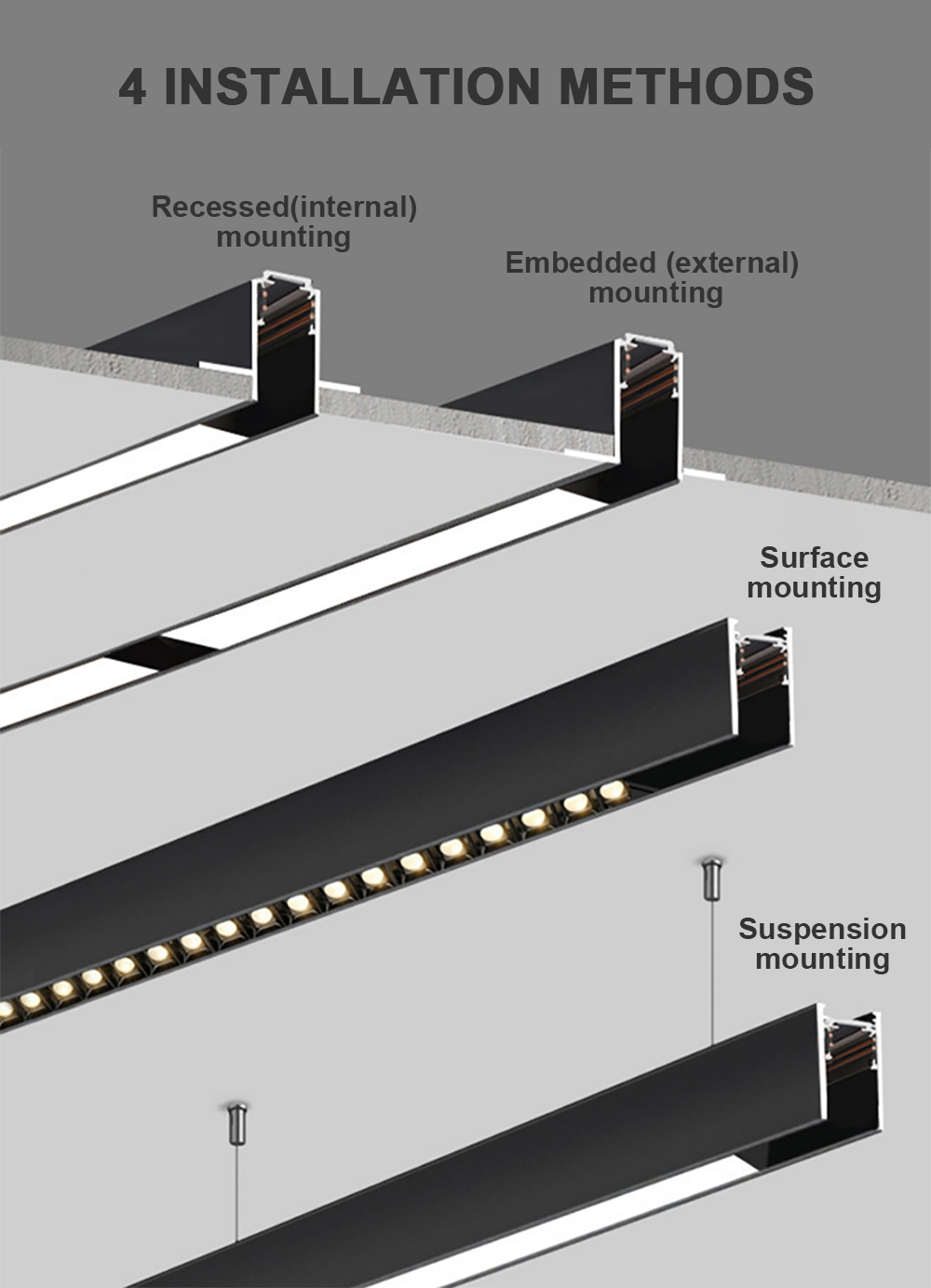 4 INSTALLATION METHODS

Recessed(internal) mounting

Embedded (external) mounting

Surface mounting

Suspension mounting