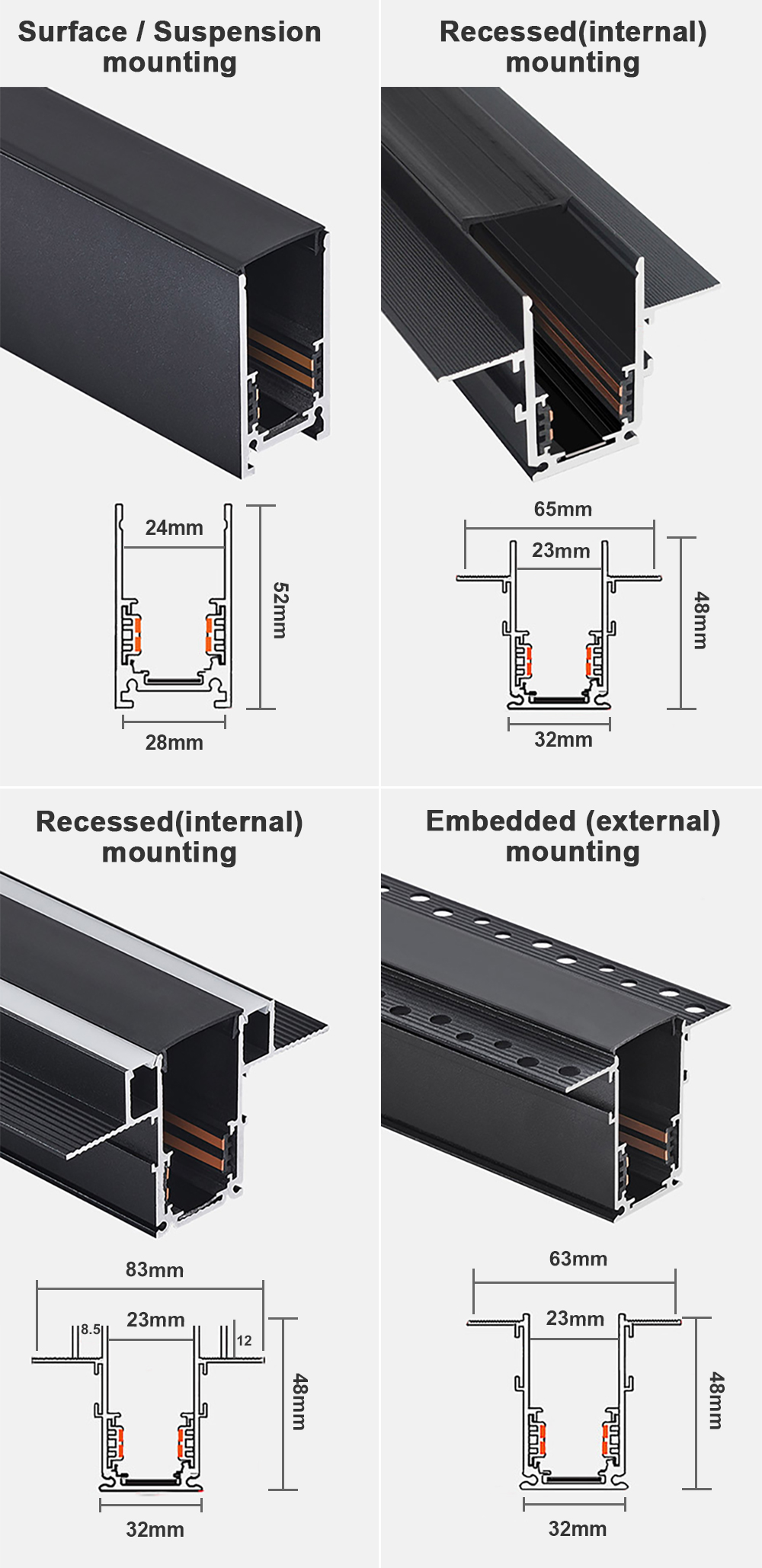 Surface / Suspension mounting

24mm
52mm
28mm

Recessed(internal) mounting

65mm
23mm
48mm
32mm

Recessed(internal) mounting

83mm
8.5
23mm
12
48mm
32mm

Embedded (external) mounting

63mm
23mm
48mm
32mm