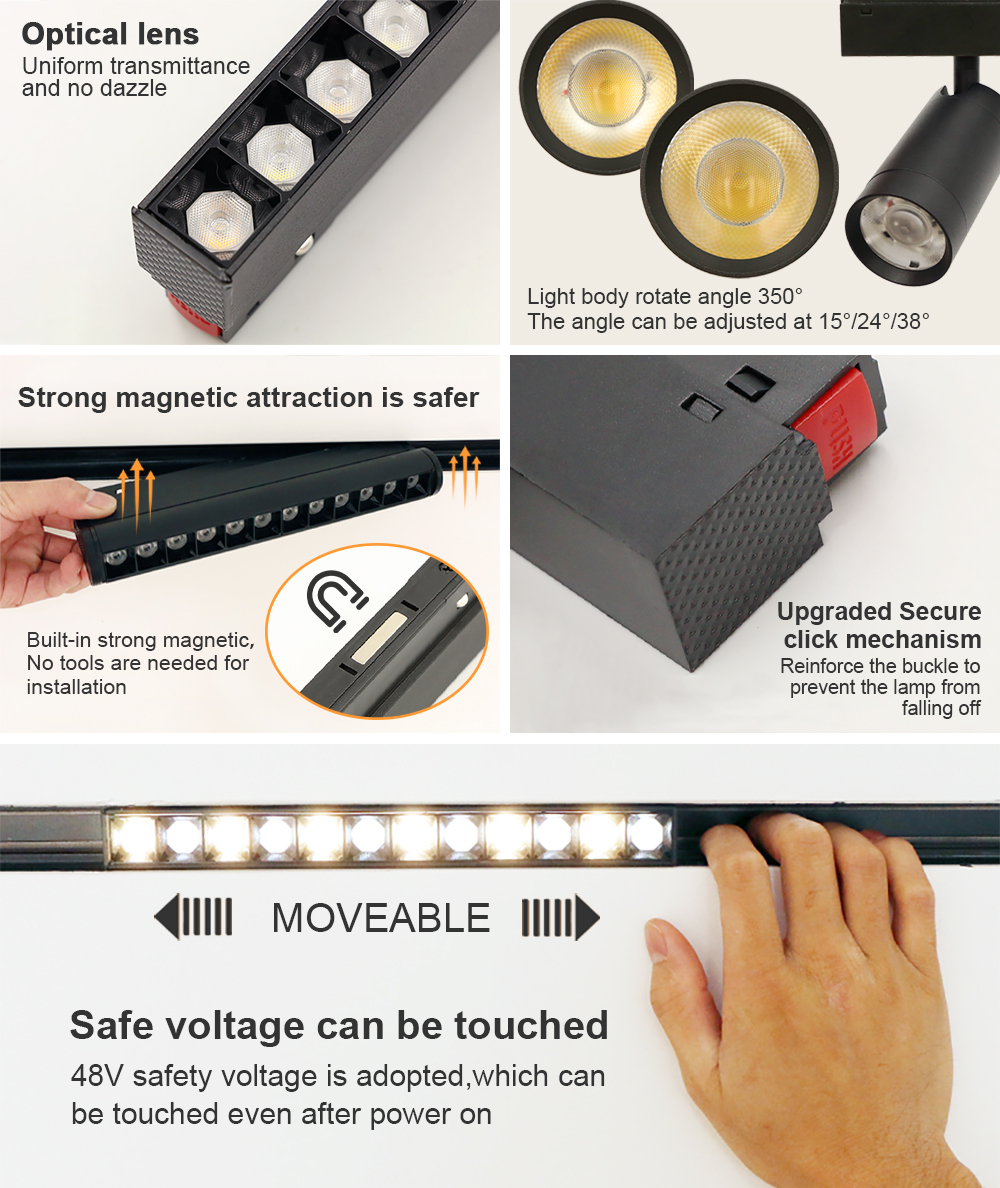 Optical lens
Uniform transmittance and no dazzle

Light body rotate angle 350°
The angle can be adjusted at 15°/24°/38°

Strong magnetic attraction is safer

Built-in strong magnetic, No tools are needed for installation

PUSH

Upgraded Secure click mechanism
Reinforce the buckle to prevent the lamp from falling off

MOVEABLE

Safe voltage can be touched
48V safety voltage is adopted,which can be touched even after power on