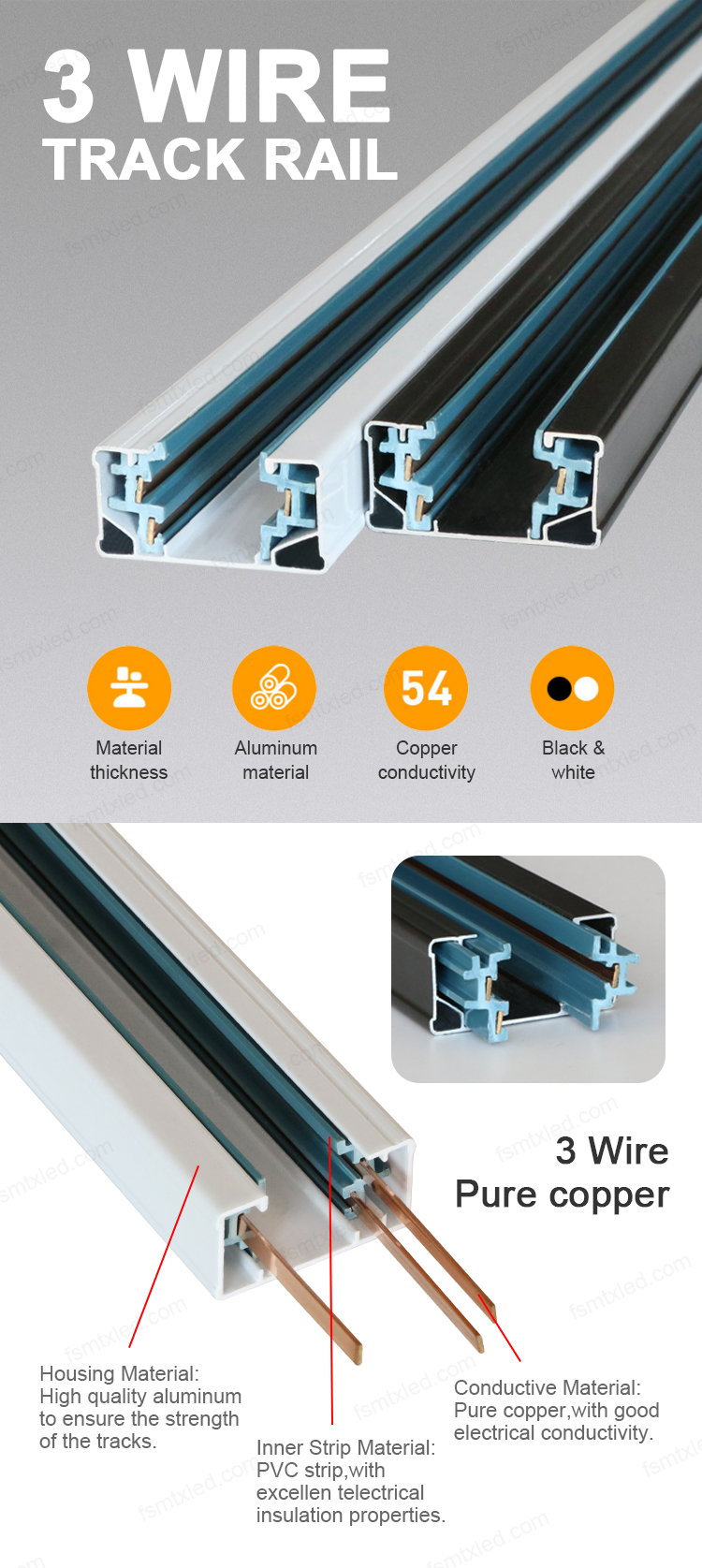 3 WIRE
TRACK RAIL

Material thickness

Aluminum material

54
Copper conductivity

Black & white

3 Wire
Pure copper

Housing Material:
High quality aluminum to ensure the strength of the tracks.

Inner Strip Material:
PVC strip,with excellen telectrical insulation properties.

Conductive Material:
Pure copper,with good electrical conductivity.

fsmtxled.com