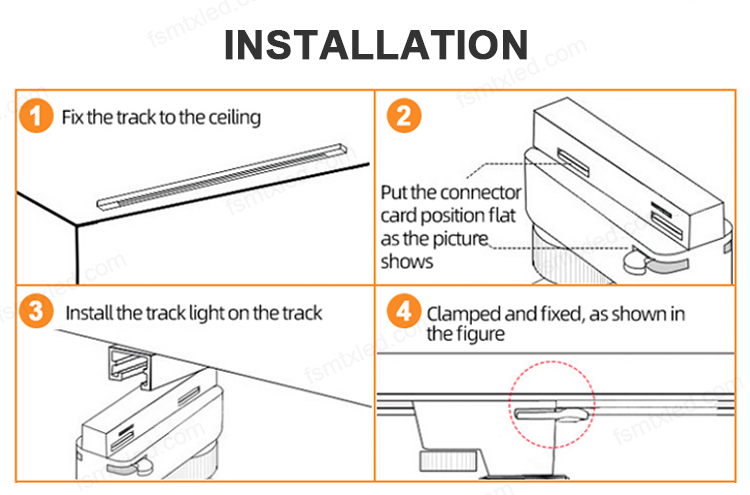 INSTALLATION

1 Fix the track to the ceiling

2 Put the connector card position flat as the picture shows

3 Install the track light on the track

4 Clamped and fixed, as shown in the figure

fsmtxled.com