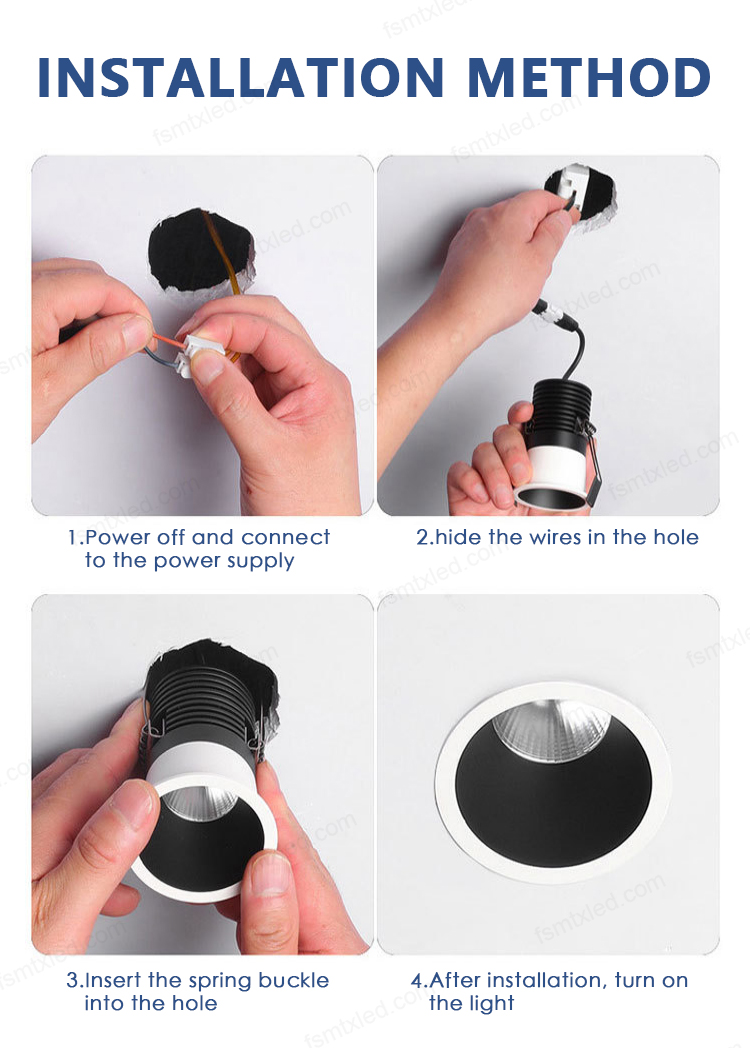 INSTALLATION METHOD

fsmtxled.com

1.Power off and connect to the power supply

2.hide the wires in the hole

3.Insert the spring buckle into the hole

4.After installation, turn on the light