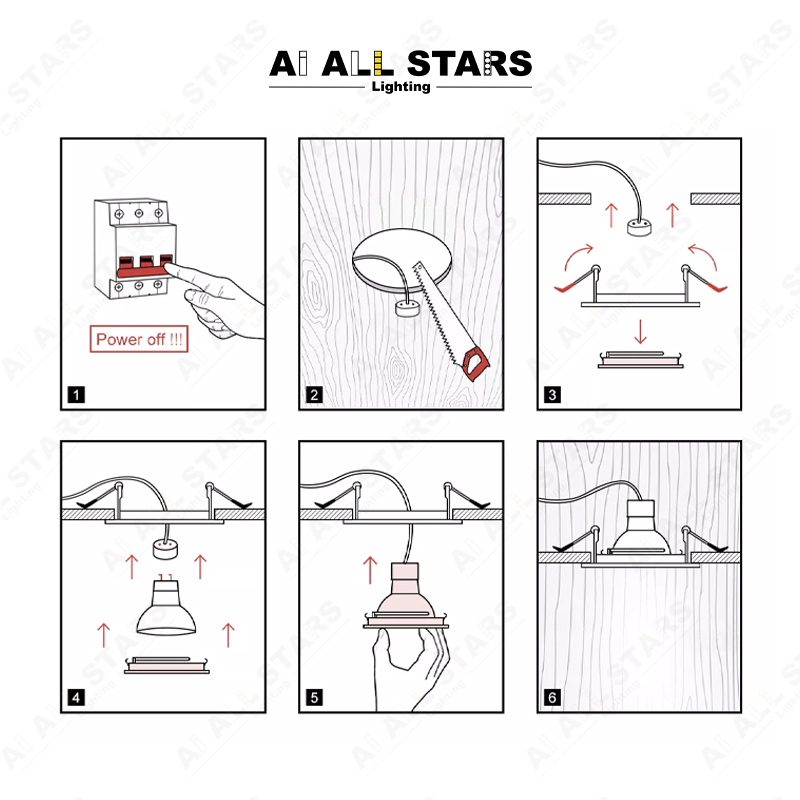 Ai ALL STARS
Lighting

Power off !!!

1

2

3

4

5

6