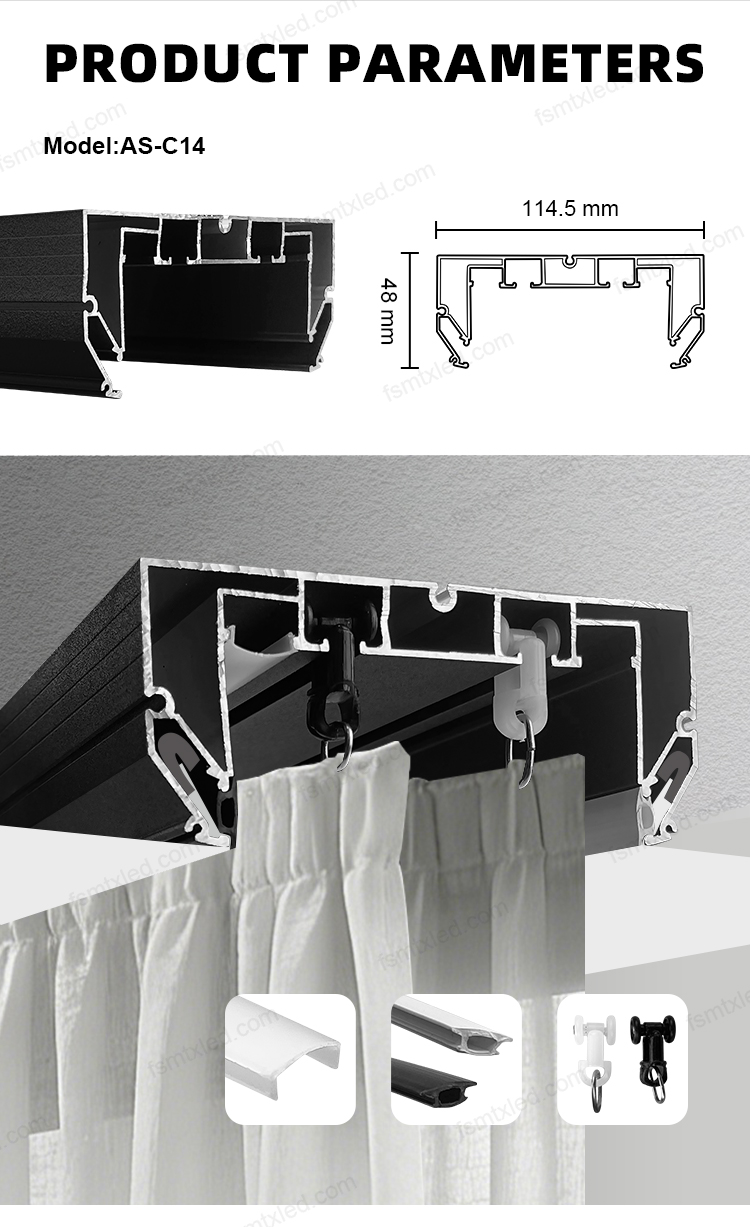 PRODUCT PARAMETERS

Model:AS-C14

114.5 mm

48 mm

fsmtxled.com