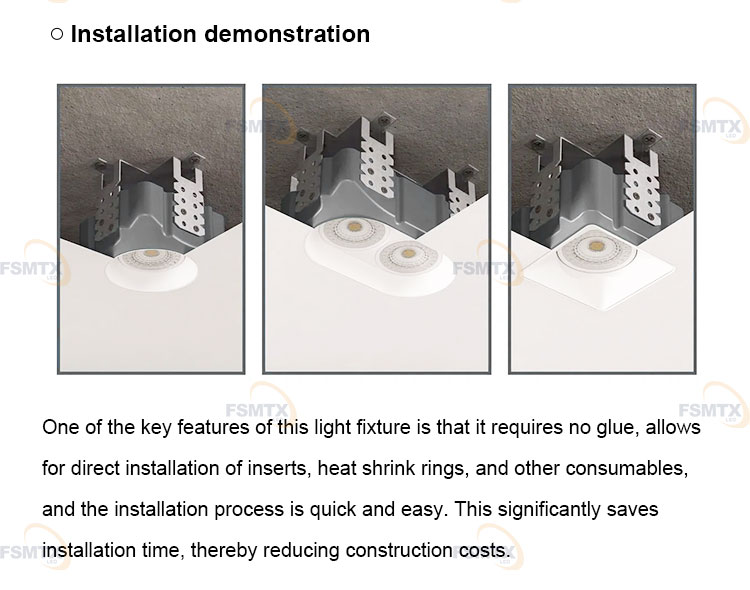 ○ Installation demonstration

FSMTX

FSMTX

FSMTX

FSMTX

FSMTX

FSMTX

One of the key features of this light fixture is that it requires no glue, allows for direct installation of inserts, heat shrink rings, and other consumables, and the installation process is quick and easy. This significantly saves installation time, thereby reducing construction costs.

FSMTX

FSMTX