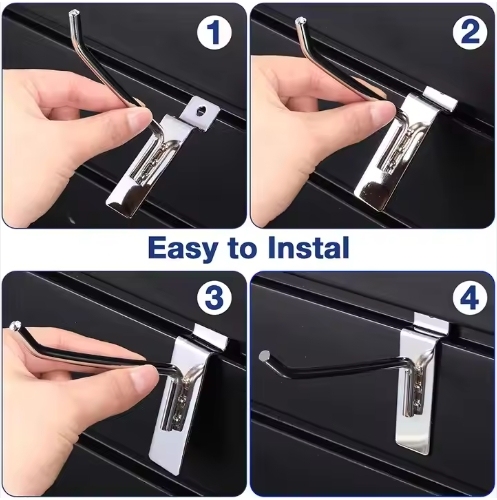 1

2

Easy to Instal

3

4