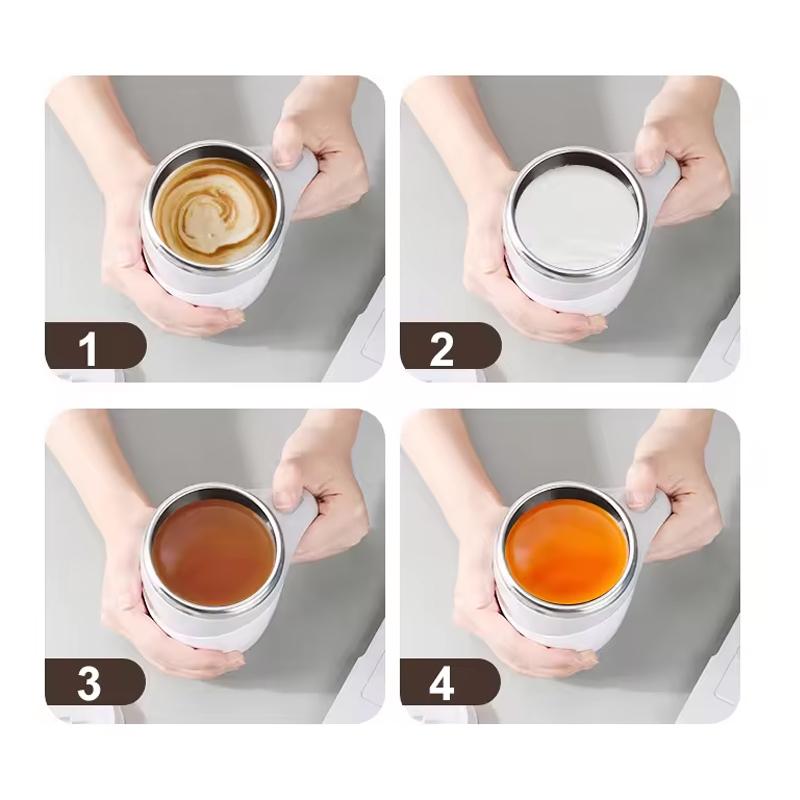 1

2

3

4