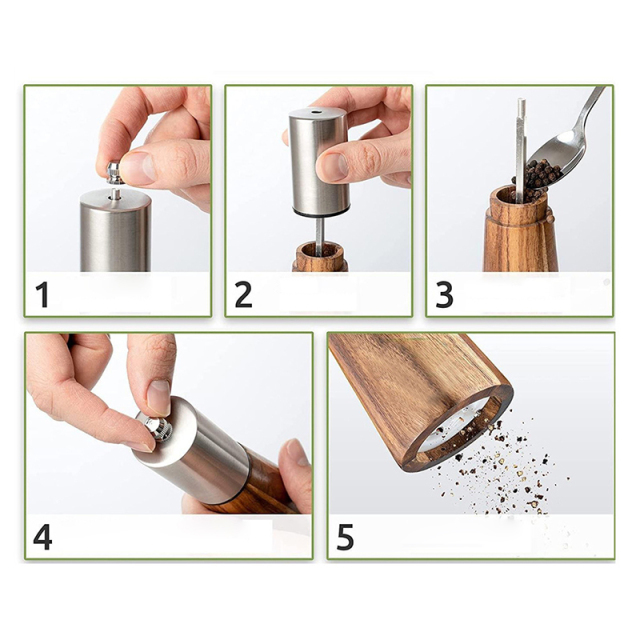 1

2

3

4

5