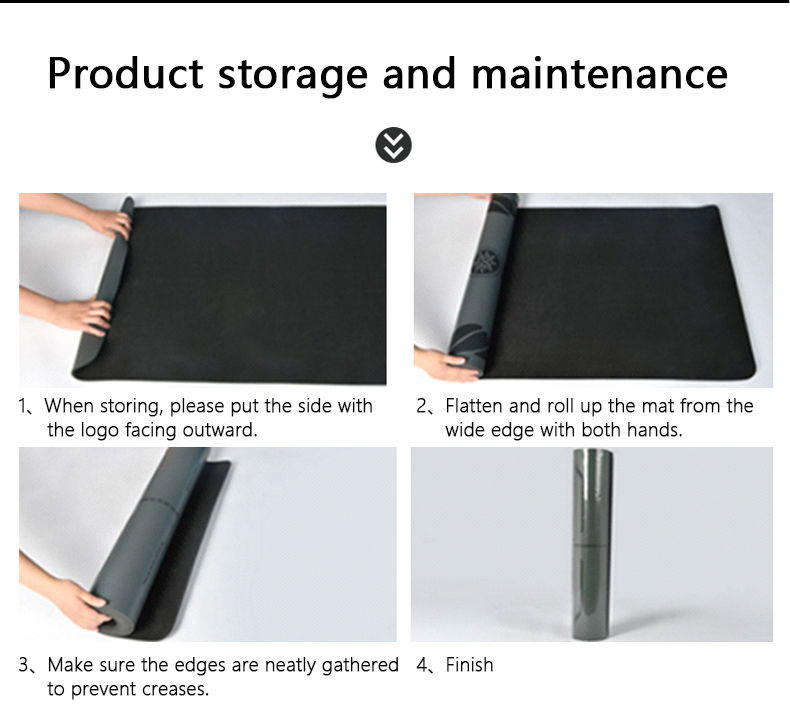 Product storage and maintenance

1、When storing, please put the side with the logo facing outward.

2、Flatten and roll up the mat from the wide edge with both hands.

3、Make sure the edges are neatly gathered to prevent creases.

4、Finish