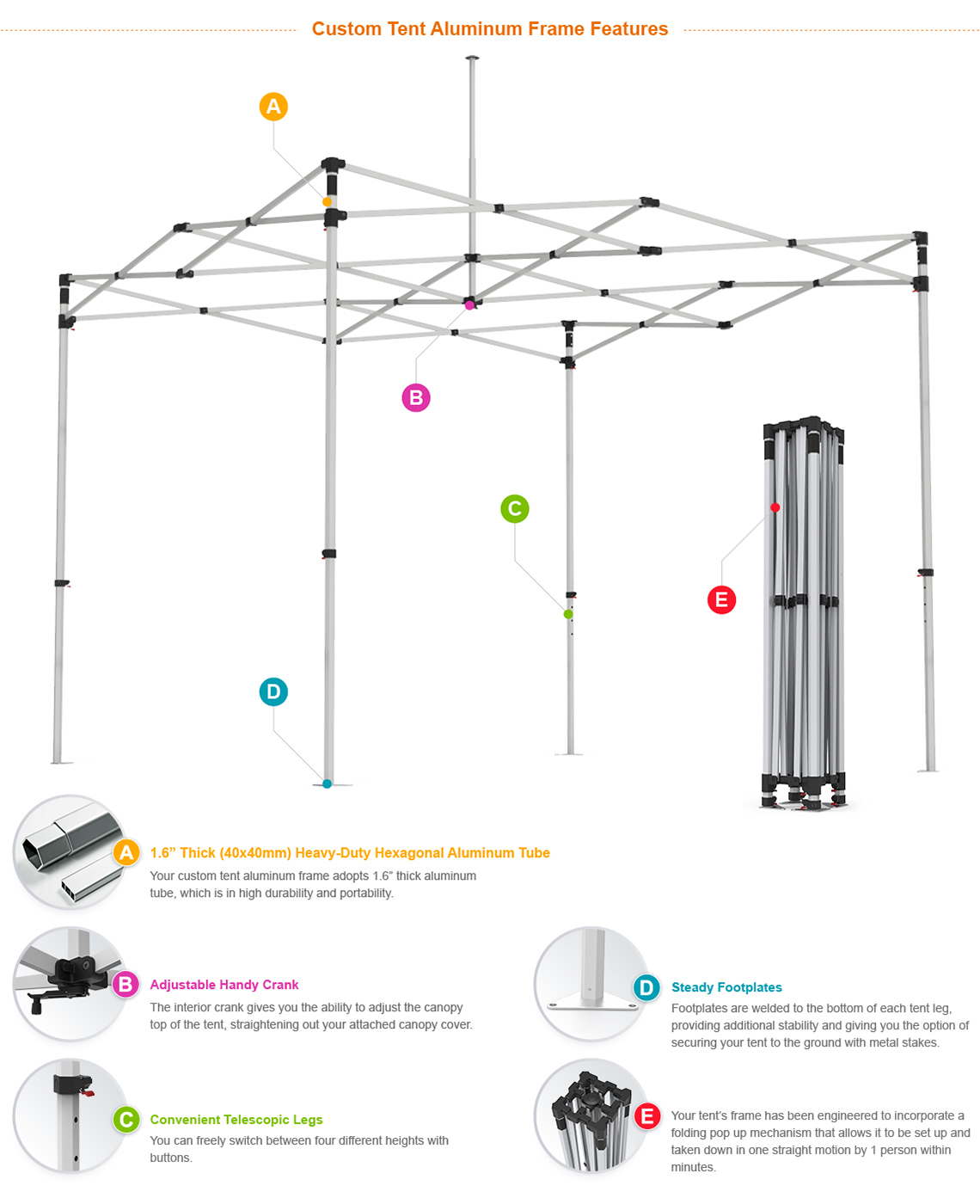 Custom Tent Aluminum Frame Features

A

B

C

D

E

A 1.6" Thick (40x40mm) Heavy-Duty Hexagonal Aluminum Tube

Your custom tent aluminum frame adopts 1.6" thick aluminum tube, which is in high durability and portability.

B Adjustable Handy Crank

The interior crank gives you the ability to adjust the canopy top of the tent, straightening out your attached canopy cover.

C Convenient Telescopic Legs

You can freely switch between four different heights with buttons.

D Steady Footplates

Footplates are welded to the bottom of each tent leg, providing additional stability and giving you the option of securing your tent to the ground with metal stakes.

E

Your tent's frame has been engineered to incorporate a folding pop up mechanism that allows it to be set up and taken down in one straight motion by 1 person within minutes.