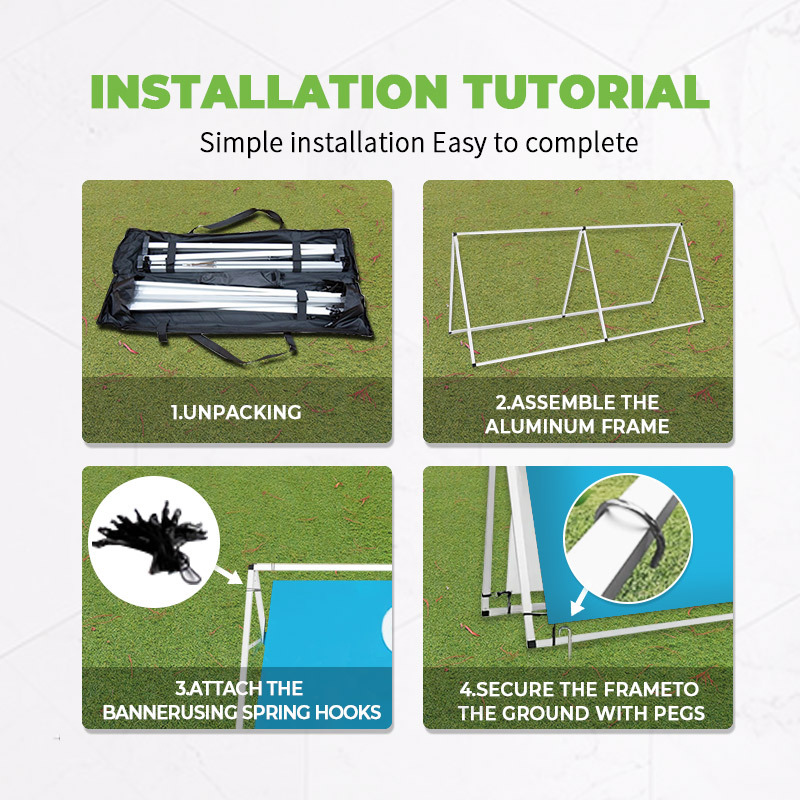 INSTALLATION TUTORIAL

Simple installation Easy to complete

1.UNPACKING

2.ASSEMBLE THE ALUMINUM FRAME

3.ATTACH THE BANNERUSING SPRING HOOKS

4.SECURE THE FRAMETO THE GROUND WITH PEGS