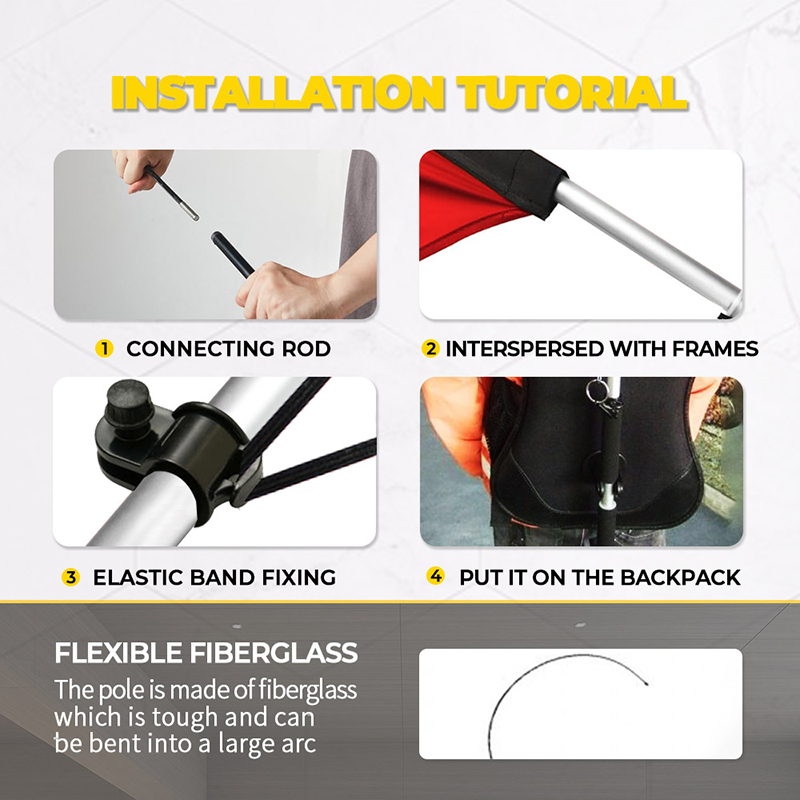 INSTALLATION TUTORIAL

1 CONNECTING ROD

2 INTERSPERSED WITH FRAMES

3 ELASTIC BAND FIXING

4 PUT IT ON THE BACKPACK

FLEXIBLE FIBERGLASS

The pole is made of fiberglass which is tough and can be bent into a large arc