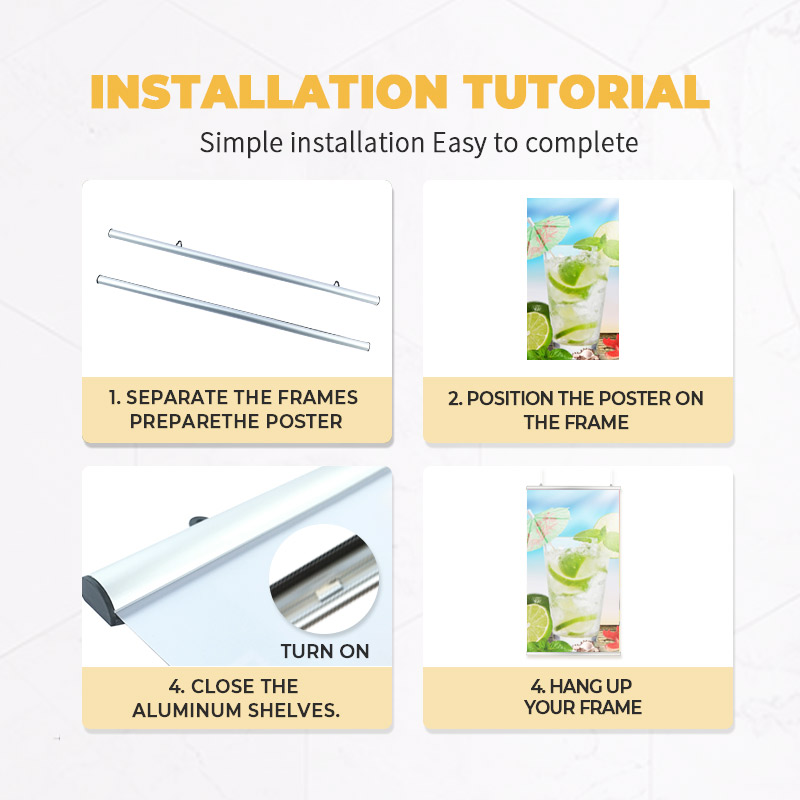 INSTALLATION TUTORIAL

Simple installation Easy to complete

1. SEPARATE THE FRAMES PREPARETHE POSTER

2. POSITION THE POSTER ON THE FRAME

TURN ON

4. CLOSE THE ALUMINUM SHELVES.

4. HANG UP YOUR FRAME