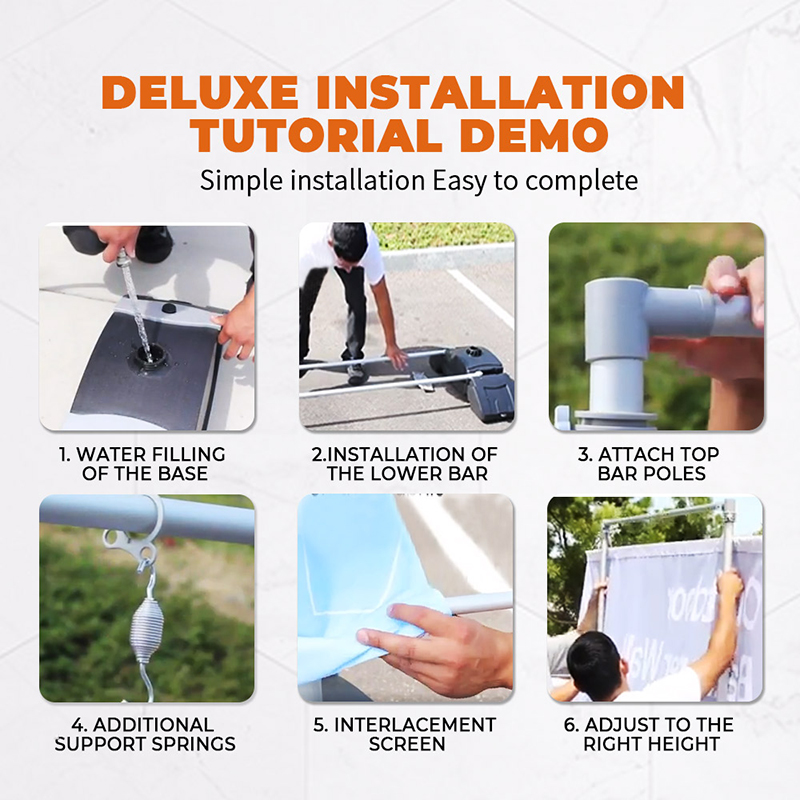 DELUXE INSTALLATION TUTORIAL DEMO

Simple installation Easy to complete

1. WATER FILLING OF THE BASE

2.INSTALLATION OF THE LOWER BAR

3. ATTACH TOP BAR POLES

4. ADDITIONAL SUPPORT SPRINGS

5. INTERLACEMENT SCREEN

6. ADJUST TO THE RIGHT HEIGHT