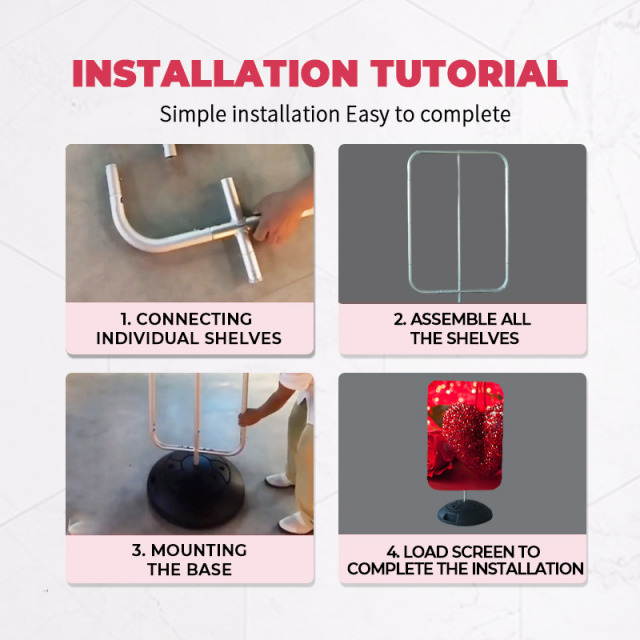 INSTALLATION TUTORIAL

Simple installation Easy to complete

1. CONNECTING INDIVIDUAL SHELVES

2. ASSEMBLE ALL THE SHELVES

3. MOUNTING THE BASE

4. LOAD SCREEN TO COMPLETE THE INSTALLATION