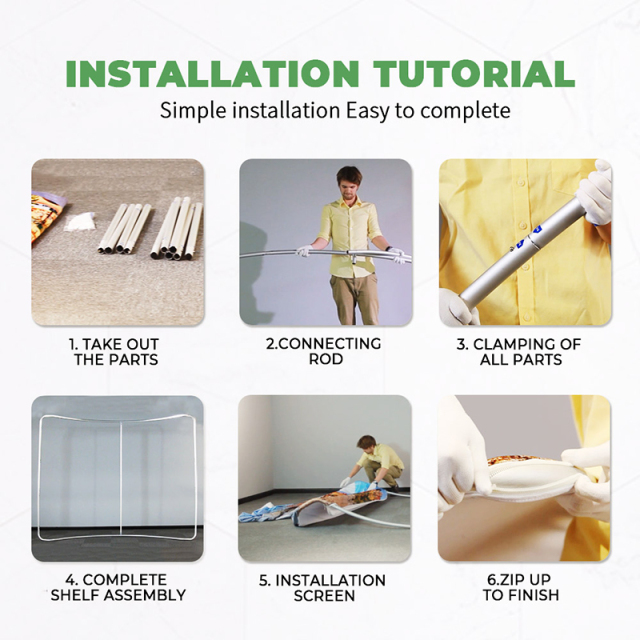 INSTALLATION TUTORIAL
Simple installation Easy to complete

1. TAKE OUT THE PARTS

2.CONNECTING ROD

3. CLAMPING OF ALL PARTS

4. COMPLETE SHELF ASSEMBLY

5. INSTALLATION SCREEN

6.ZIP UP TO FINISH