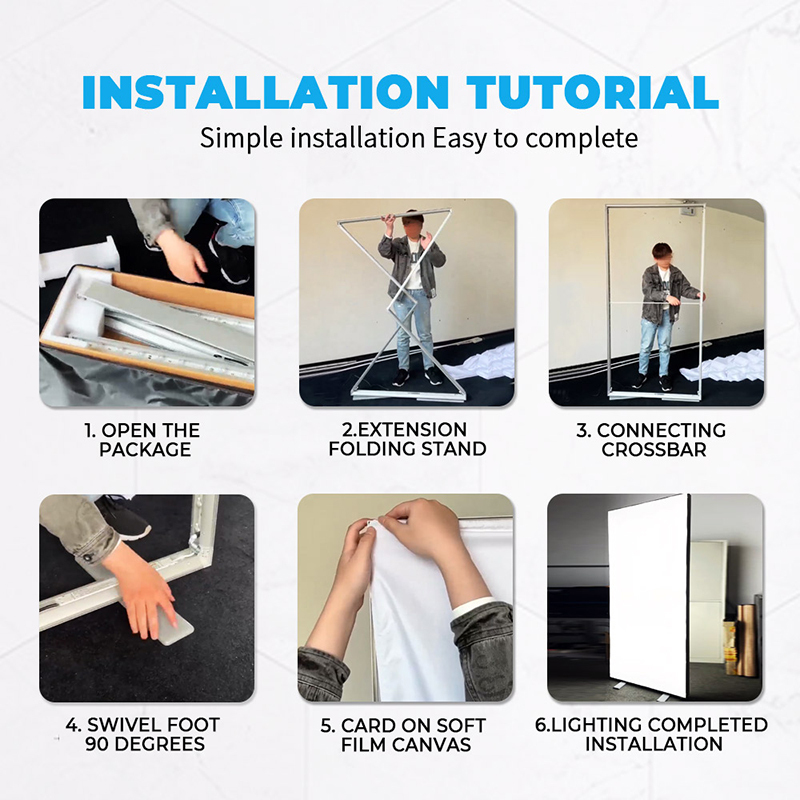 INSTALLATION TUTORIAL

Simple installation Easy to complete

1. OPEN THE PACKAGE

2.EXTENSION FOLDING STAND

3. CONNECTING CROSSBAR

4. SWIVEL FOOT 90 DEGREES

5. CARD ON SOFT FILM CANVAS

6.LIGHTING COMPLETED INSTALLATION