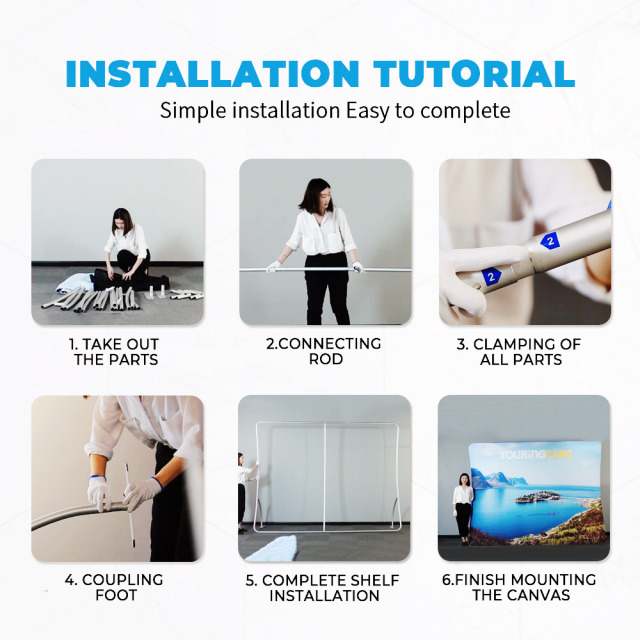 INSTALLATION TUTORIAL

Simple installation Easy to complete

2

2

1. TAKE OUT THE PARTS

2.CONNECTING ROD

3. CLAMPING OF ALL PARTS

TOURINGCARS

4. COUPLING FOOT

5. COMPLETE SHELF INSTALLATION

6.FINISH MOUNTING THE CANVAS