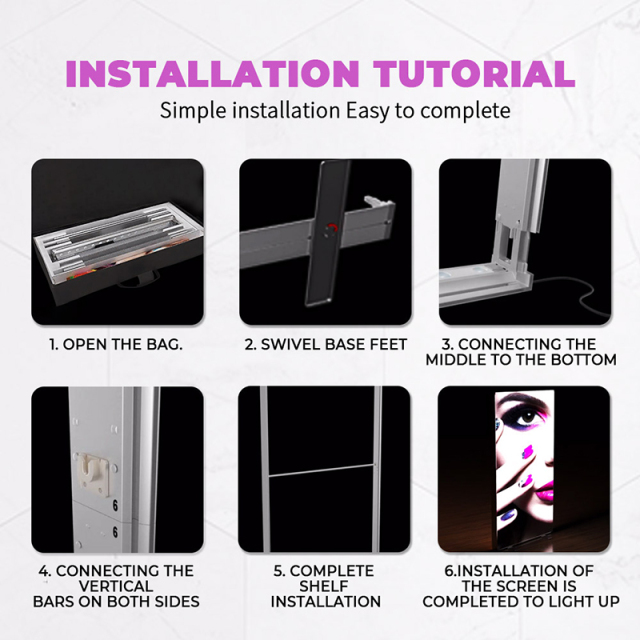 INSTALLATION TUTORIAL
Simple installation Easy to complete

1. OPEN THE BAG.

2. SWIVEL BASE FEET

3. CONNECTING THE MIDDLE TO THE BOTTOM

6
6

4. CONNECTING THE VERTICAL BARS ON BOTH SIDES

5. COMPLETE SHELF INSTALLATION

6.INSTALLATION OF THE SCREEN IS COMPLETED TO LIGHT UP