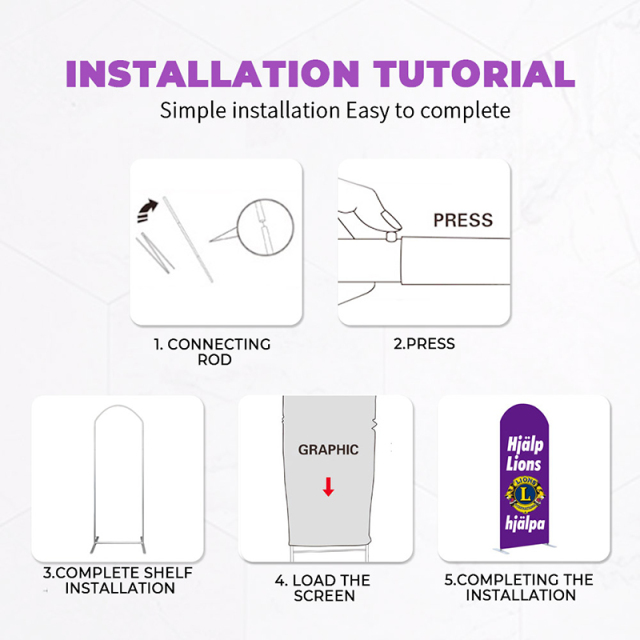 INSTALLATION TUTORIAL
Simple installation Easy to complete

PRESS

1. CONNECTING ROD

2.PRESS

GRAPHIC

Hjälp Lions

LIONS

L

hjälpa

3.COMPLETE SHELF INSTALLATION

4. LOAD THE SCREEN

5.COMPLETING THE INSTALLATION