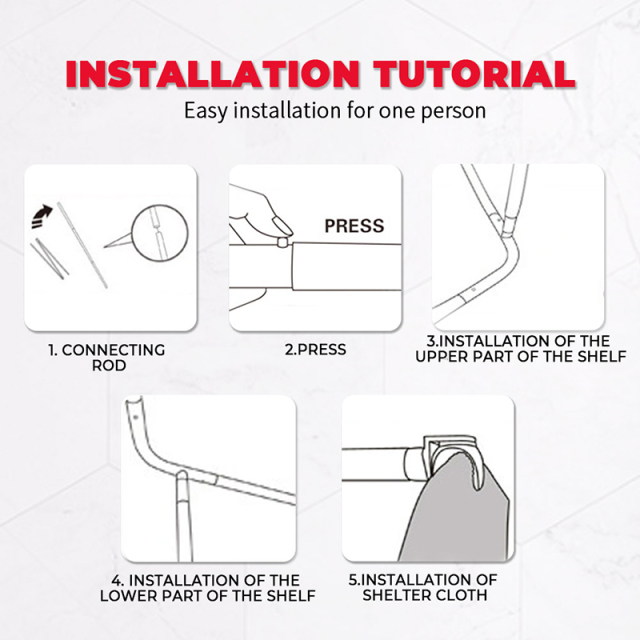 INSTALLATION TUTORIAL

Easy installation for one person

1. CONNECTING ROD

PRESS

2.PRESS

3.INSTALLATION OF THE UPPER PART OF THE SHELF

4. INSTALLATION OF THE LOWER PART OF THE SHELF

5.INSTALLATION OF SHELTER CLOTH