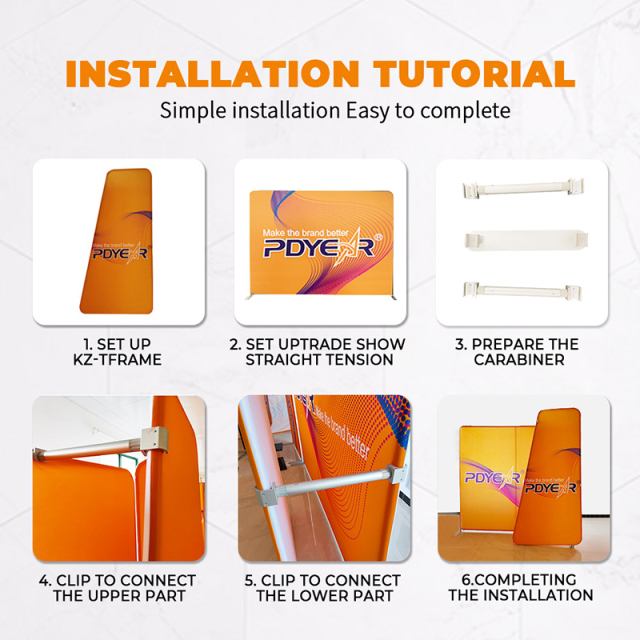 INSTALLATION TUTORIAL
Simple installation Easy to complete

Make the brand better
PDYEAR

Make the brand better
PDYEAR®

1. SET UP
KZ-TFRAME

2. SET UPTRADE SHOW
STRAIGHT TENSION

3. PREPARE THE
CARABINER

Make the brand better

PDYEAR
Make the brand better
PDYEAR

4. CLIP TO CONNECT
THE UPPER PART

5. CLIP TO CONNECT
THE LOWER PART

6.COMPLETING
THE INSTALLATION