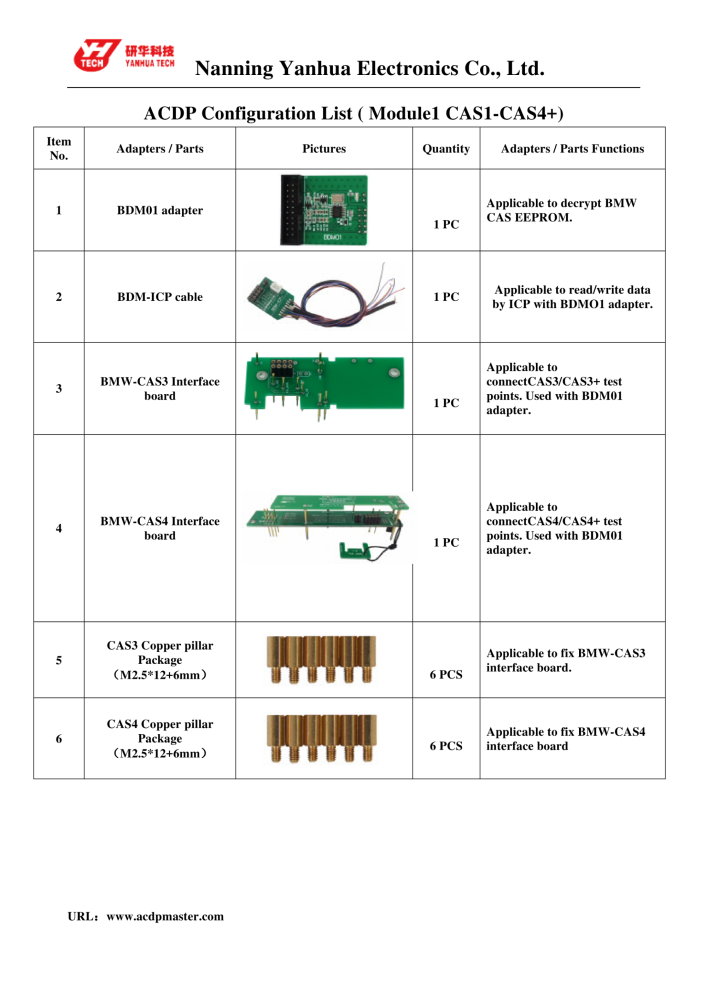 YH TECH 研华科技 YANHUA TECH

Nanning Yanhua Electronics Co., Ltd.

ACDP Configuration List ( Module1 CAS1-CAS4+)

| Item No. | Adapters / Parts | Pictures | Quantity | Adapters / Parts Functions |
|---|---|---|---|---|
| 1 | BDM01 adapter | BDMO1 | 1 PC | Applicable to decrypt BMW CAS EEPROM. |
| 2 | BDM-ICP cable | | 1 PC | Applicable to read/write data by ICP with BDMO1 adapter. |
| 3 | BMW-CAS3 Interface board | | 1 PC | Applicable to connectCAS3/CAS3+ test points. Used with BDM01 adapter. |
| 4 | BMW-CAS4 Interface board | | 1 PC | Applicable to connectCAS4/CAS4+ test points. Used with BDM01 adapter. |
| 5 | CAS3 Copper pillar Package （M2.5*12+6mm） | | 6 PCS | Applicable to fix BMW-CAS3 interface board. |
| 6 | CAS4 Copper pillar Package （M2.5*12+6mm） | | 6 PCS | Applicable to fix BMW-CAS4 interface board |

URL：www.acdpmaster.com