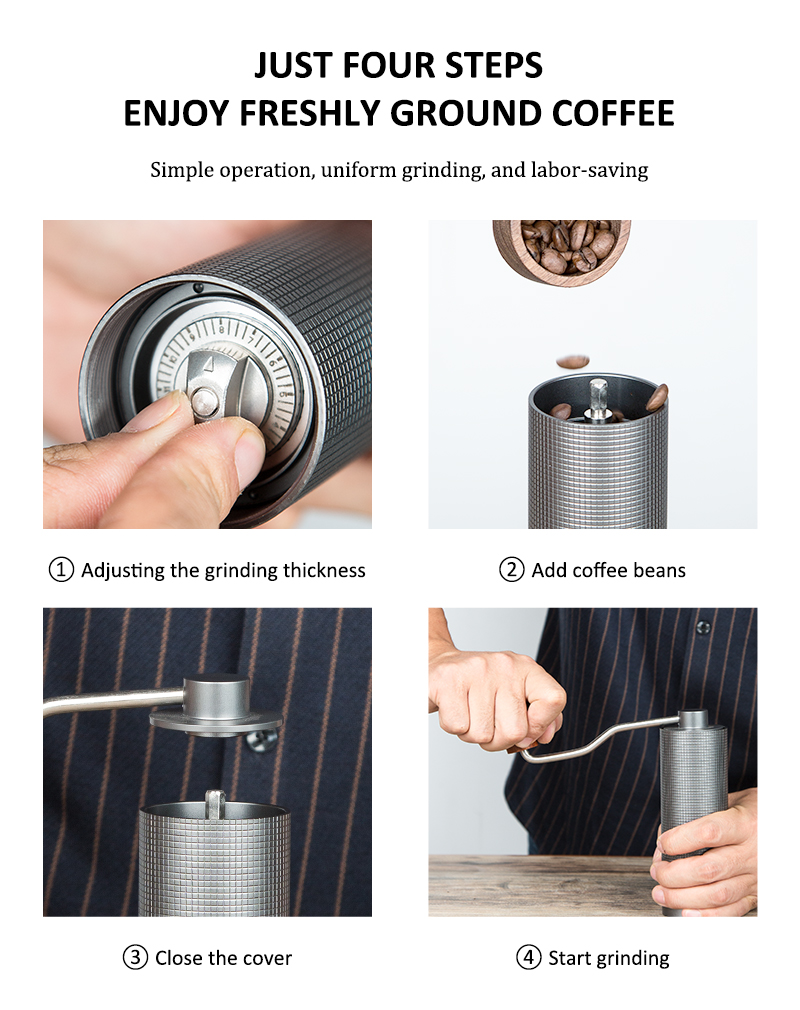 JUST FOUR STEPS
ENJOY FRESHLY GROUND COFFEE

Simple operation, uniform grinding, and labor-saving

① Adjusting the grinding thickness

② Add coffee beans

③ Close the cover

④ Start grinding