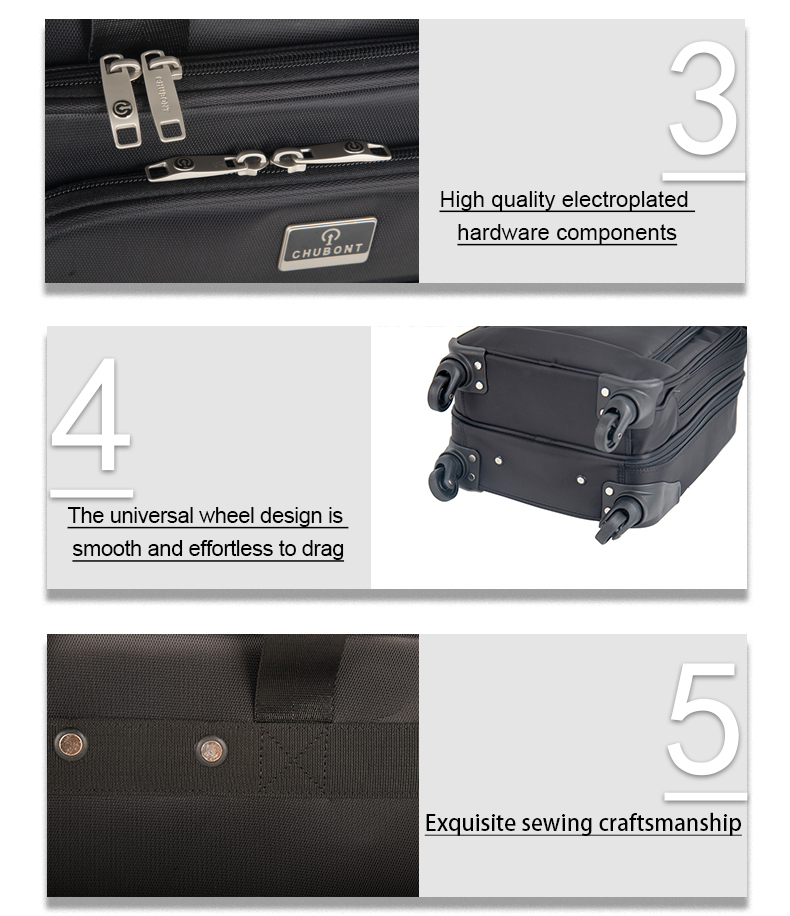 CHUBONT

3

High quality electroplated hardware components

4

The universal wheel design is smooth and effortless to drag

5

Exquisite sewing craftsmanship