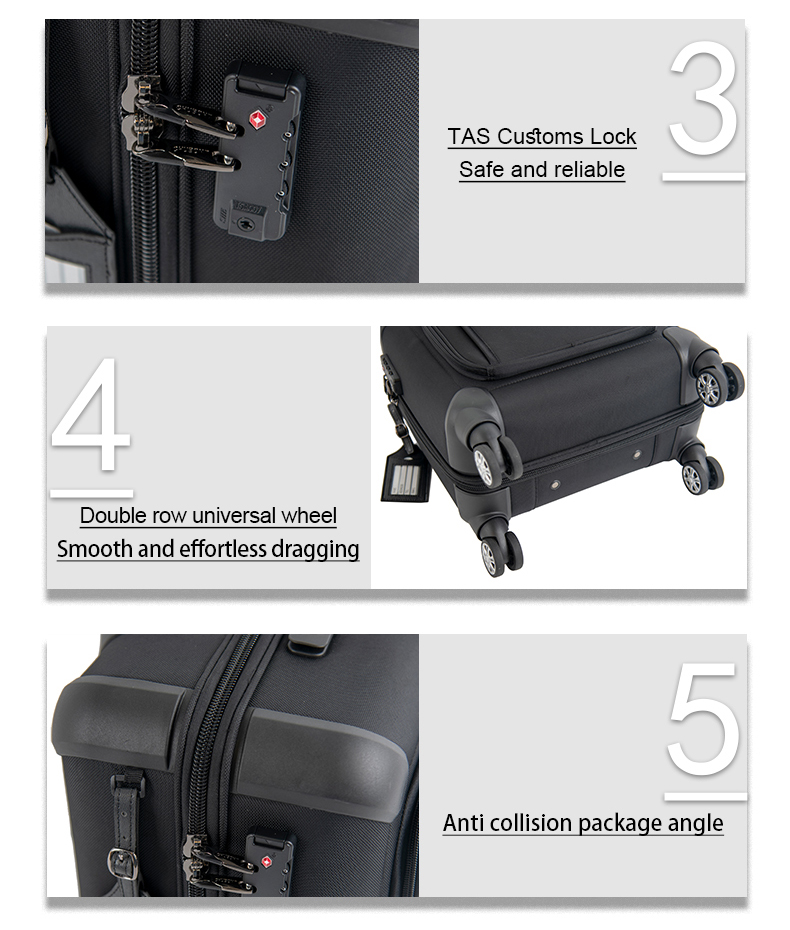 3

TAS Customs Lock
Safe and reliable

4

Double row universal wheel
Smooth and effortless dragging

5

Anti collision package angle