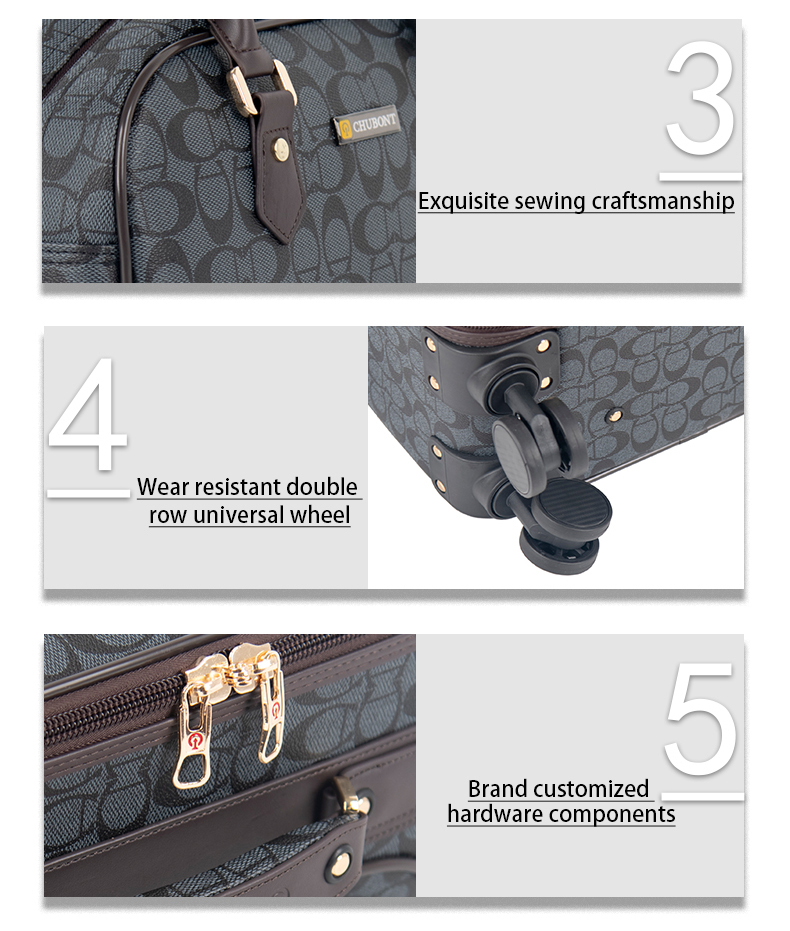 CHUBONT

3

Exquisite sewing craftsmanship

4

Wear resistant double row universal wheel

5

Brand customized hardware components