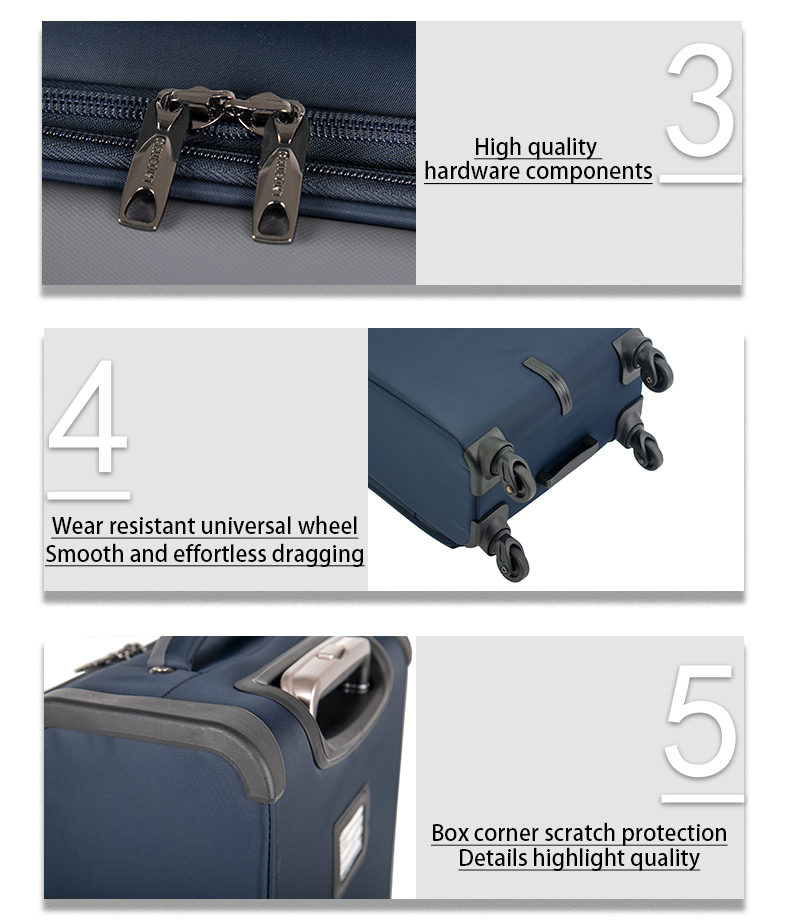 3

High quality
hardware components

4

Wear resistant universal wheel
Smooth and effortless dragging

5

Box corner scratch protection
Details highlight quality