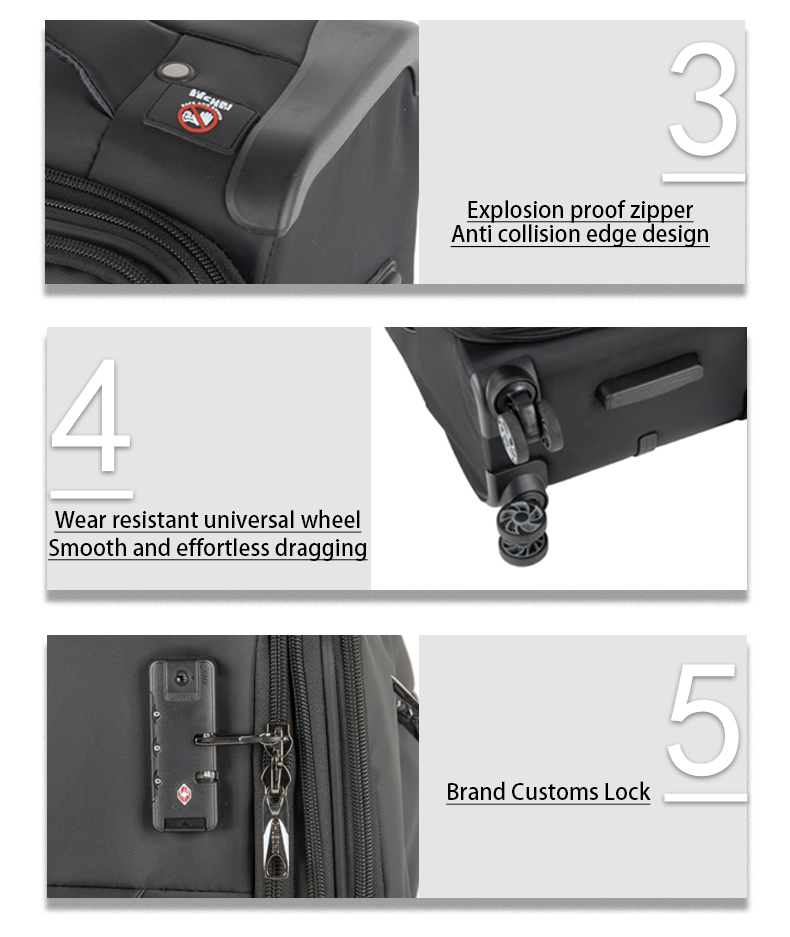 3

Explosion proof zipper
Anti collision edge design

4

Wear resistant universal wheel
Smooth and effortless dragging

5

Brand Customs Lock