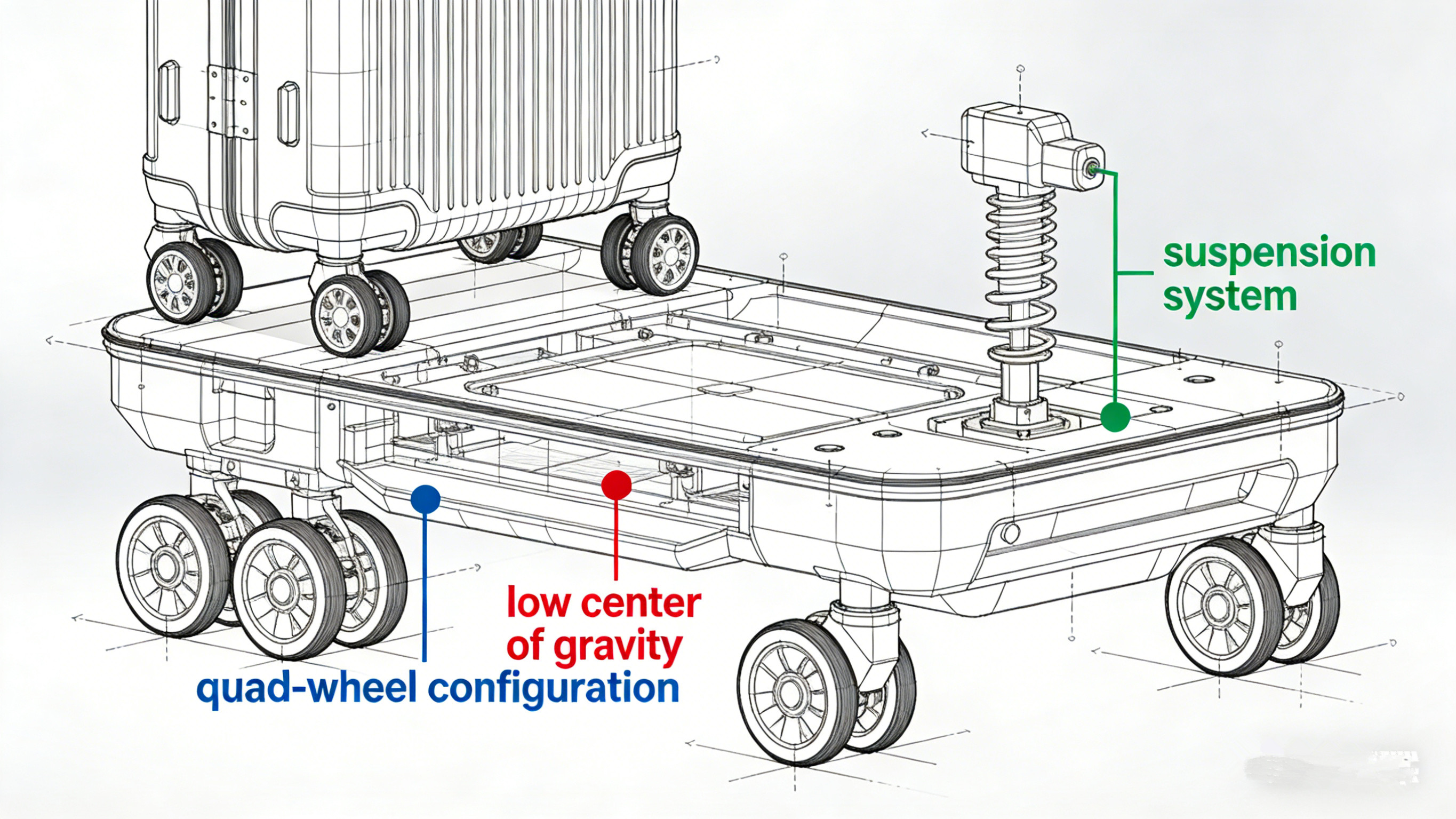 suspension system

low center of gravity

quad-wheel configuration