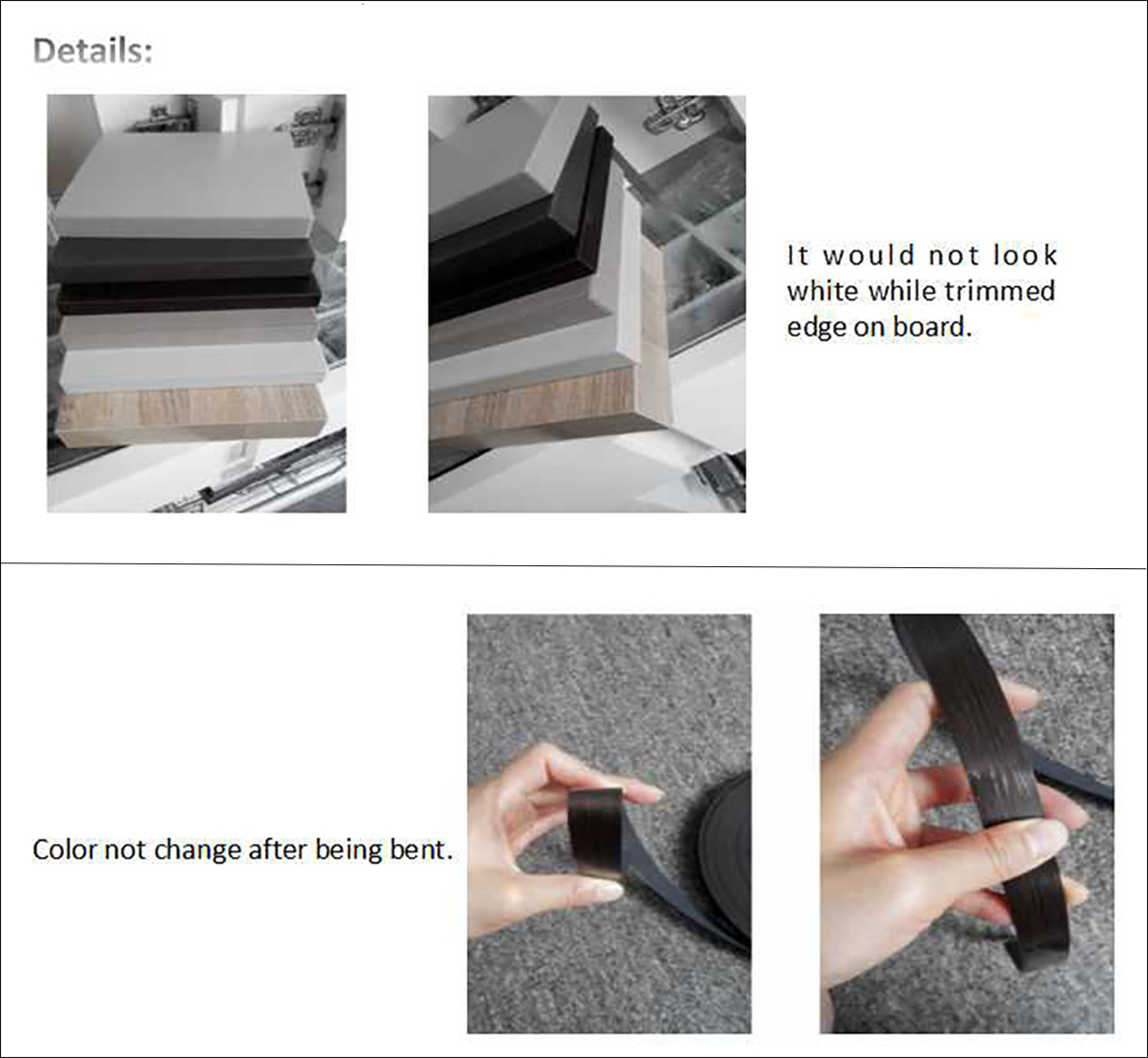 Details:

It would not look white while trimmed edge on board.

Color not change after being bent.