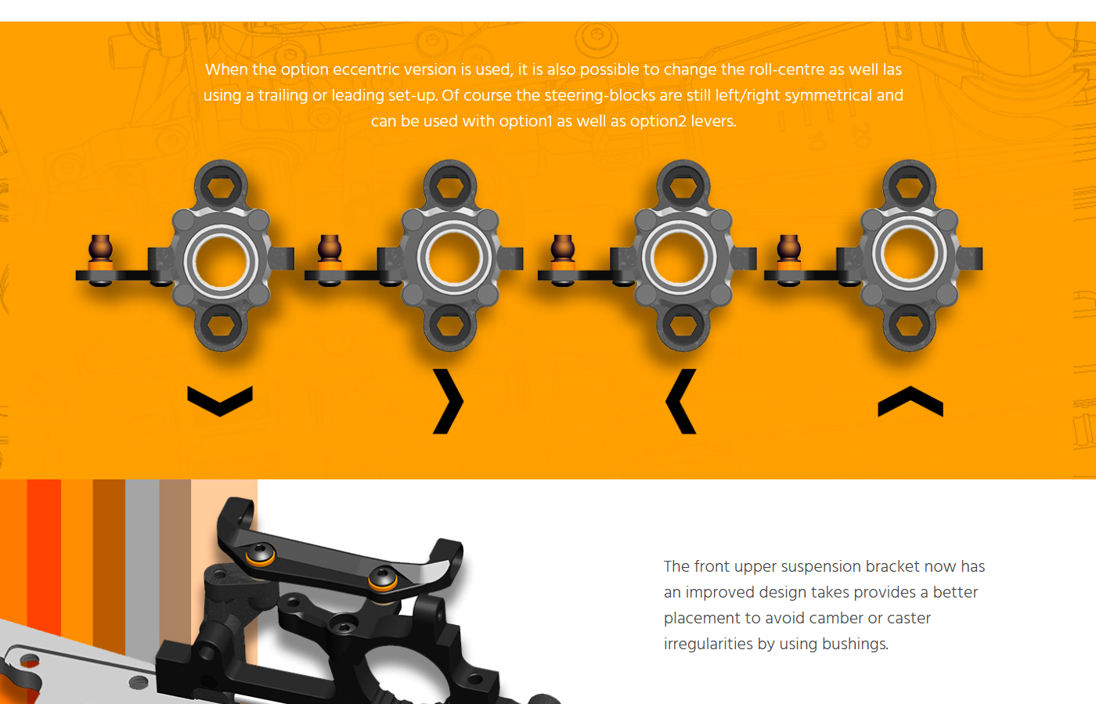 When the option eccentric version is used, it is also possible to change the roll-centre as well las using a trailing or leading set-up. Of course the steering-blocks are still left/right symmetrical and can be used with option1 as well as option2 levers.

The front upper suspension bracket now has an improved design takes provides a better placement to avoid camber or caster irregularities by using bushings.